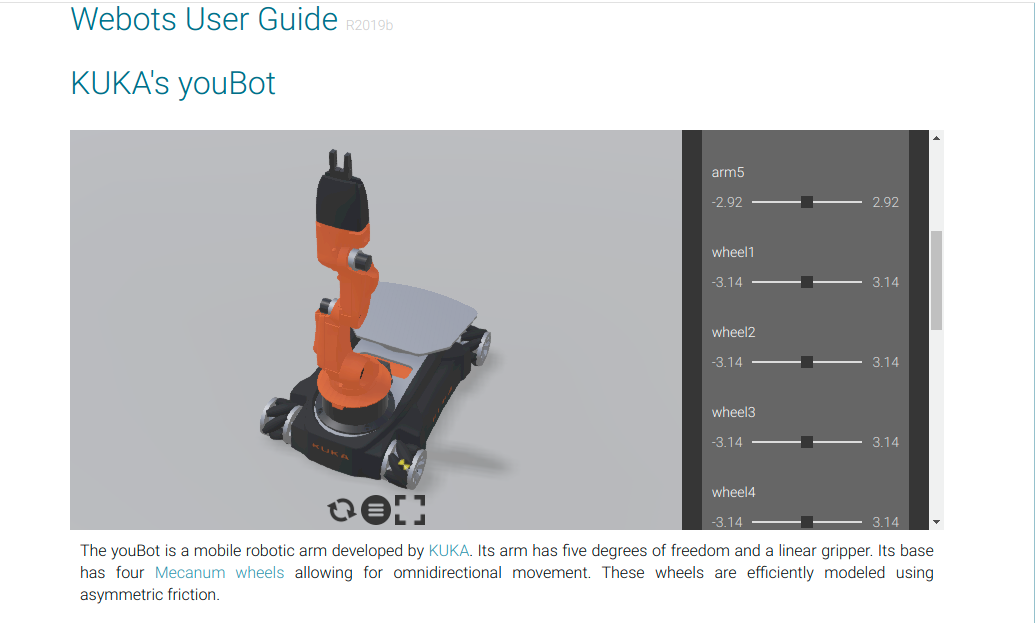 Webots User Guide R2019b

KUKA's youBot

KUKA

arm5
-2.92 2.92

wheel1
-3.14 3.14

wheel2
-3.14 3.14

wheel3
-3.14 3.14

wheel4
-3.14 3.14

The youBot is a mobile robotic arm developed by KUKA. Its arm has five degrees of freedom and a linear gripper. Its base has four Mecanum wheels allowing for omnidirectional movement. These wheels are efficiently modeled using asymmetric friction.