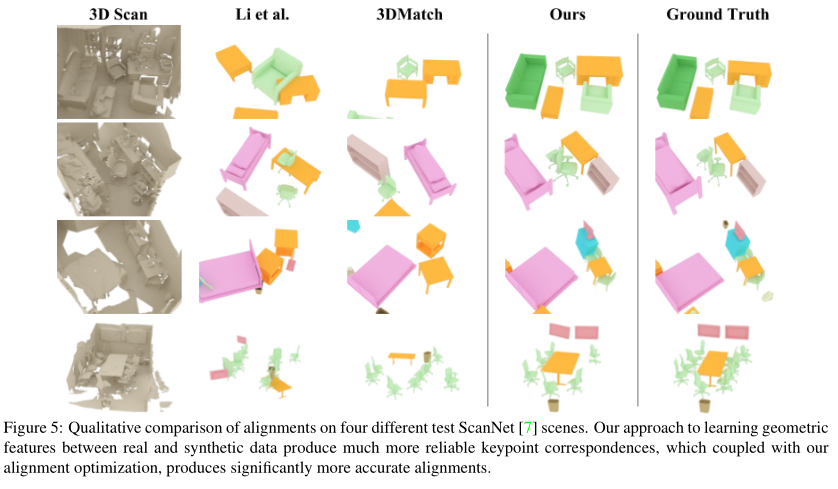 3D Scan Li et al. 3DMatch Ours Ground Truth

Figure 5: Qualitative comparison of alignments on four different test ScanNet [7] scenes. Our approach to learning geometric features between real and synthetic data produce much more reliable keypoint correspondences, which coupled with our alignment optimization, produces significantly more accurate alignments.