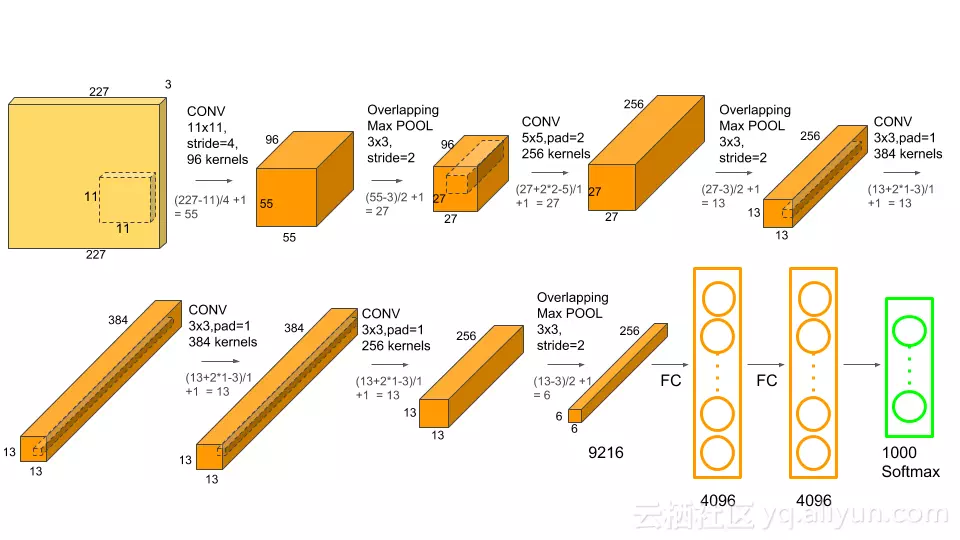 227
3
11
11
227
CONV
11x11,
stride=4,
96 kernels
(227-11)/4 +1
= 55
96
55
55
Overlapping
Max POOL
3x3,
stride=2
(55-3)/2 +1
= 27
96
27
27
CONV
5x5,pad=2
256 kernels
(27+2*2-5)/1
+1 = 27
256
27
27
Overlapping
Max POOL
3x3,
stride=2
(27-3)/2 +1
= 13
256
13
13
CONV
3x3,pad=1
384 kernels
(13+2*1-3)/1
+1 = 13

384
13
13
CONV
3x3,pad=1
384 kernels
(13+2*1-3)/1
+1 = 13
384
13
13
CONV
3x3,pad=1
256 kernels
(13+2*1-3)/1
+1 = 13
256
13
13
Overlapping
Max POOL
3x3,
stride=2
(13-3)/2 +1
= 6
256
6
6
9216
FC
4096
FC
4096
1000
Softmax

云栖社区 yq.aliyun.com