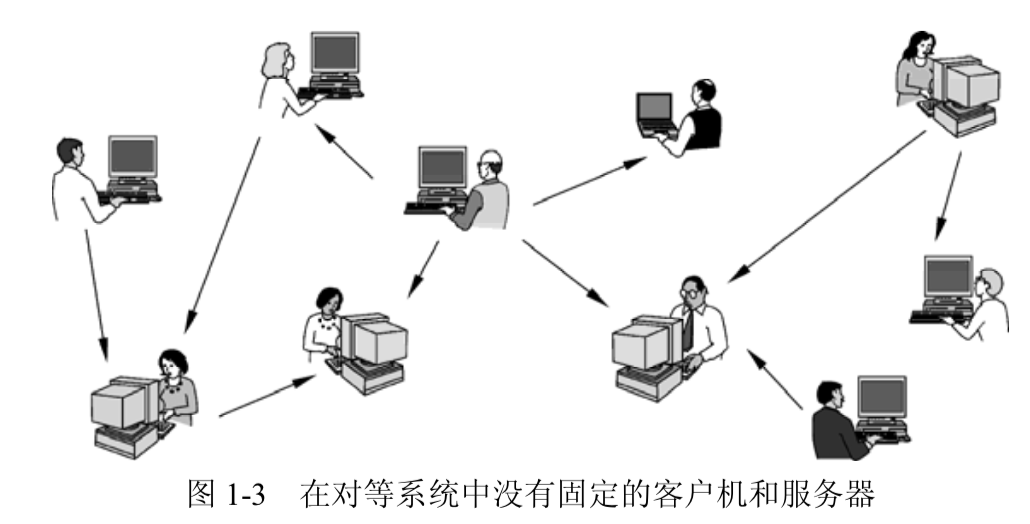 图 1-3　在对等系统中没有固定的客户机和服务器