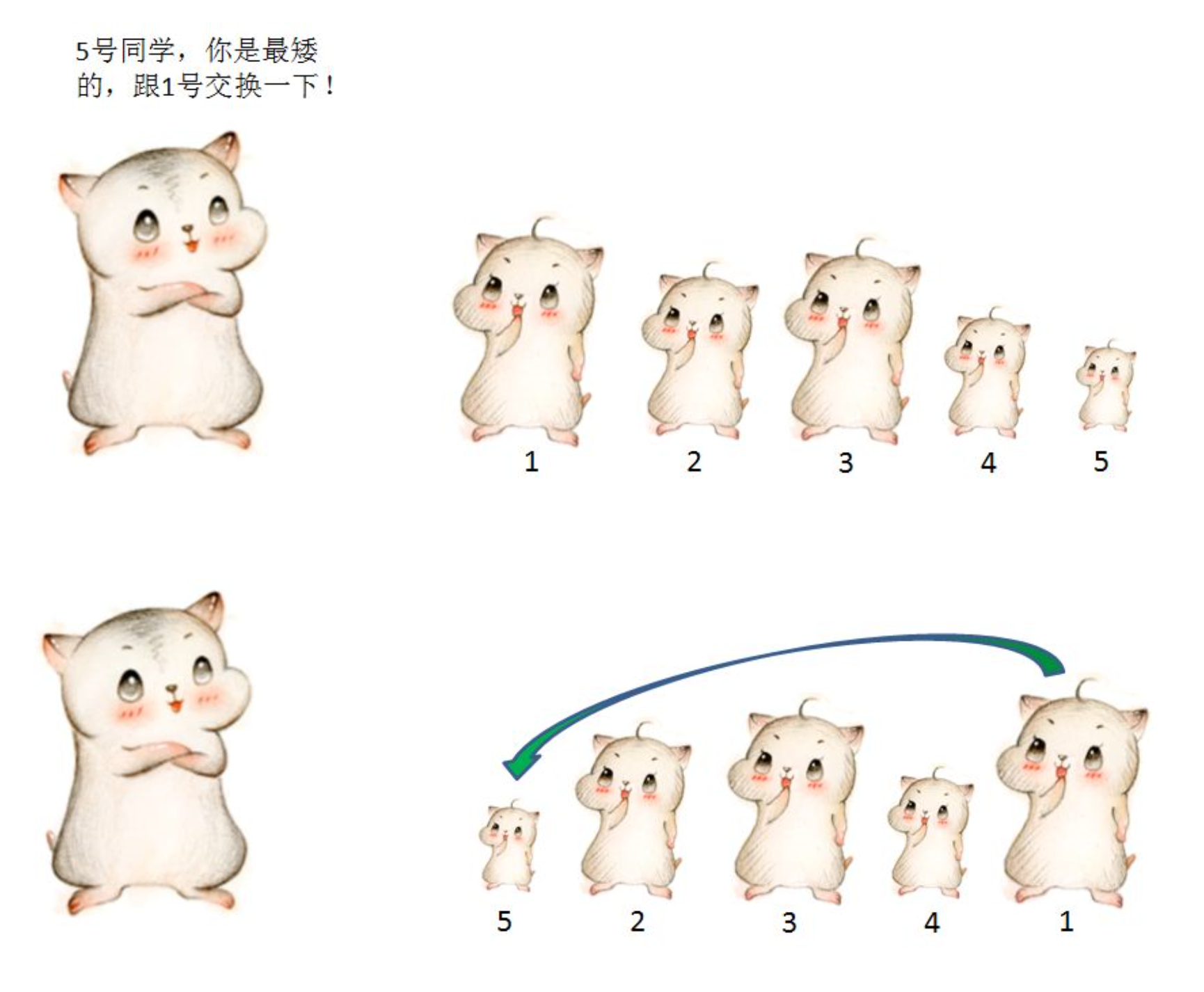 5号同学，你是最矮的，跟1号交换一下！

1 2 3 4 5

5 2 3 4 1