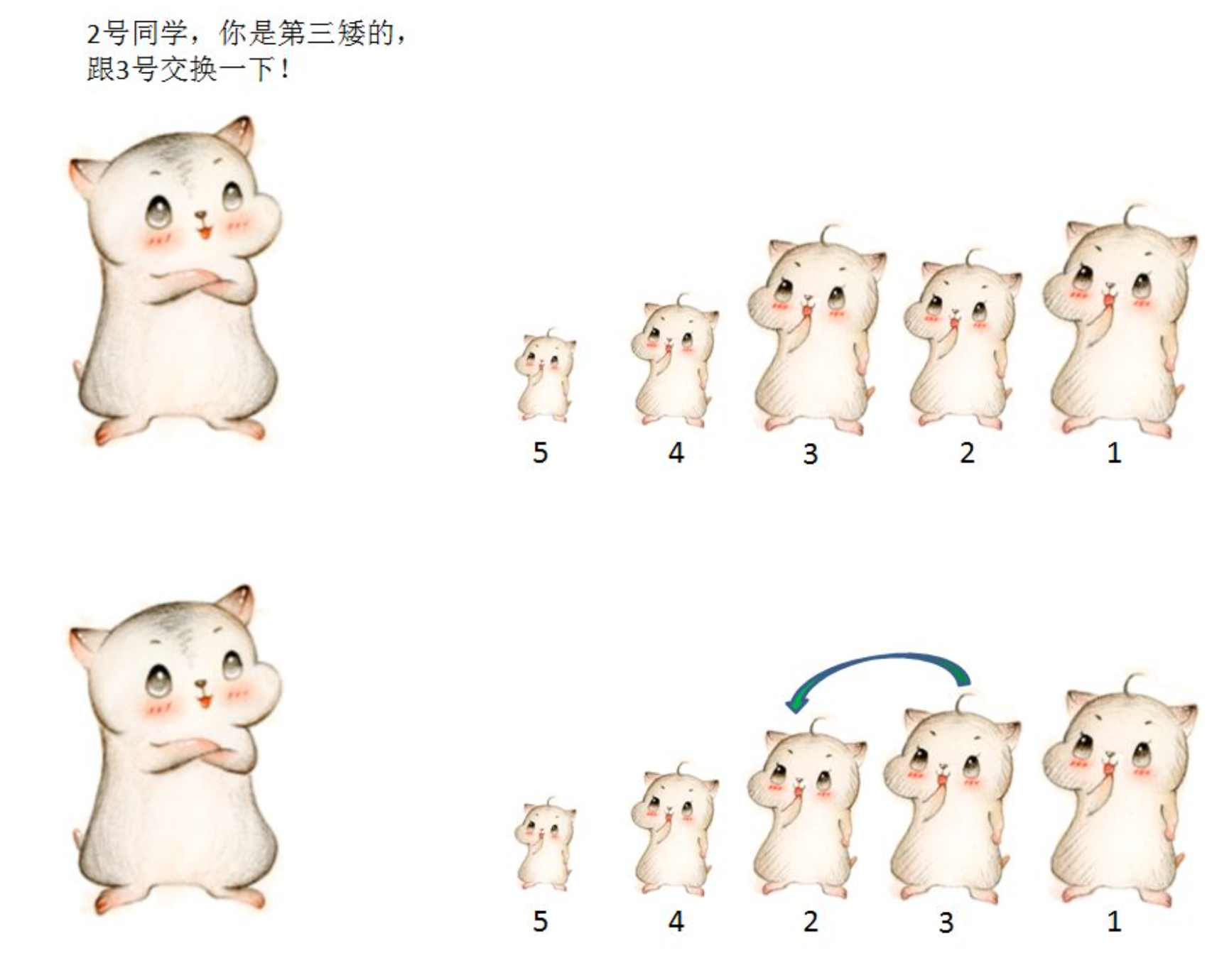 2号同学，你是第三矮的，跟3号交换一下！

5 4 3 2 1

5 4 2 3 1