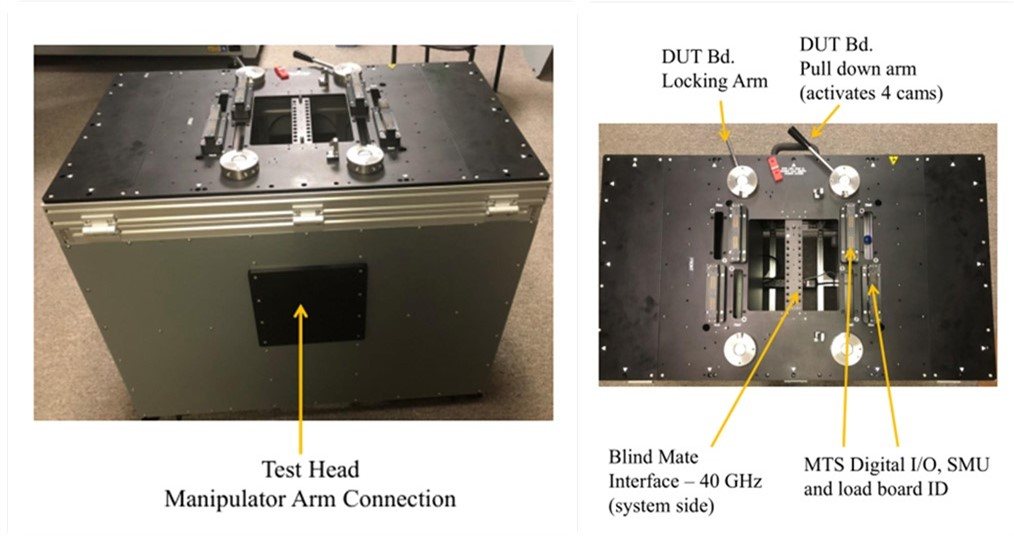 Test Head
Manipulator Arm Connection

DUT Bd.
Locking Arm

DUT Bd.
Pull down arm
(activates 4 cams)

Blind Mate
Interface – 40 GHz
(system side)

MTS Digital I/O, SMU
and load board ID