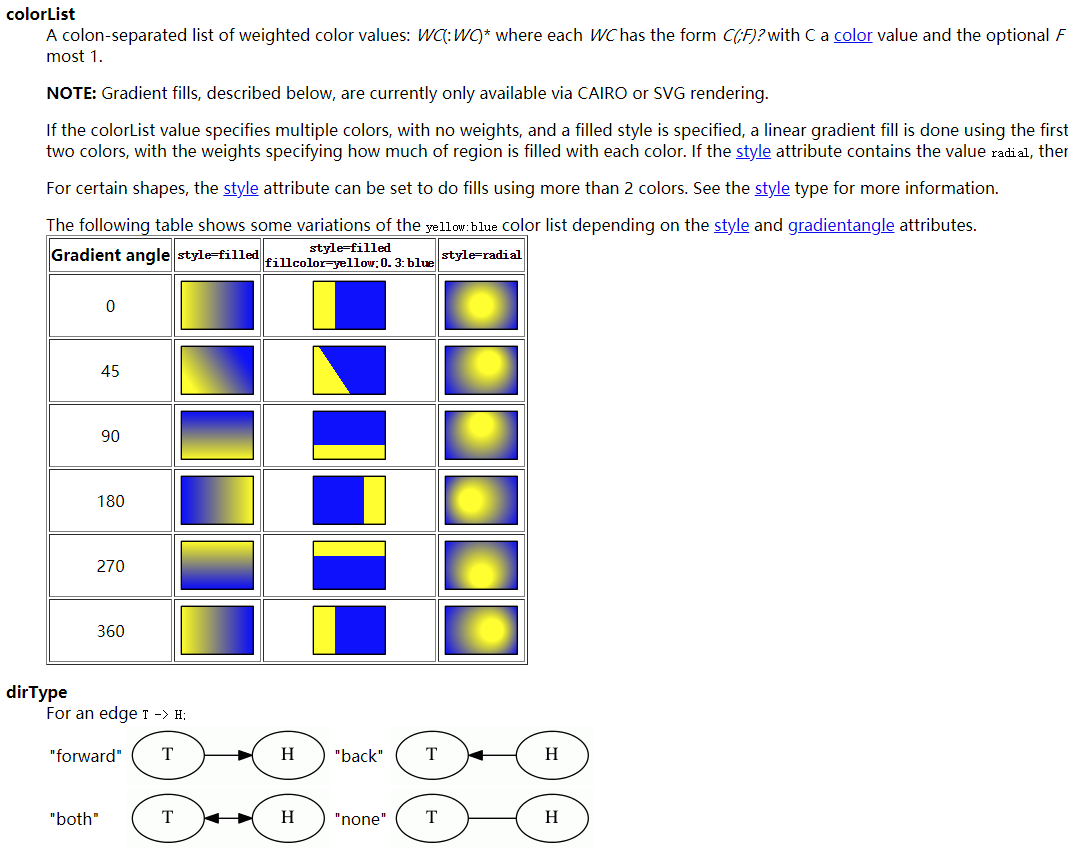 colorList
A colon-separated list of weighted color values: WC(:WC)* where each WC has the form C(;F)? with C a color value and the optional F most 1.

NOTE: Gradient fills, described below, are currently only available via CAIRO or SVG rendering.

If the colorList value specifies multiple colors, with no weights, and a filled style is specified, a linear gradient fill is done using the first two colors, with the weights specifying how much of region is filled with each color. If the style attribute contains the value radial, ther

For certain shapes, the style attribute can be set to do fills using more than 2 colors. See the style type for more information.

The following table shows some variations of the yellow:blue color list depending on the style and gradientangle attributes.

| Gradient angle | style=filled | style=filled fillcolor=yellow;0.3:blue | style=radial |
|---|---|---|---|
| 0 | | | |
| 45 | | | |
| 90 | | | |
| 180 | | | |
| 270 | | | |
| 360 | | | |

dirType
For an edge T -> H;

"forward" T H "back" T H

"both" T H "none" T H