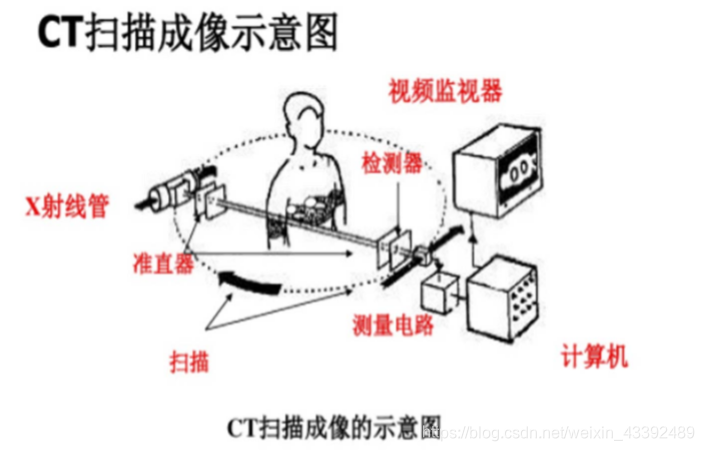 CT扫描成像示意图

视频监视器

检测器

X射线管

准直器

测量电路

扫描

计算机

CT扫描成像的示意图

https://blog.csdn.net/weixin_43392489