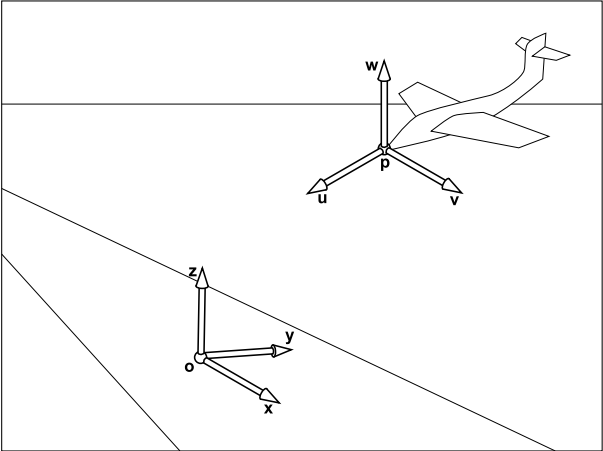 w
p
u
v
z
y
o
x