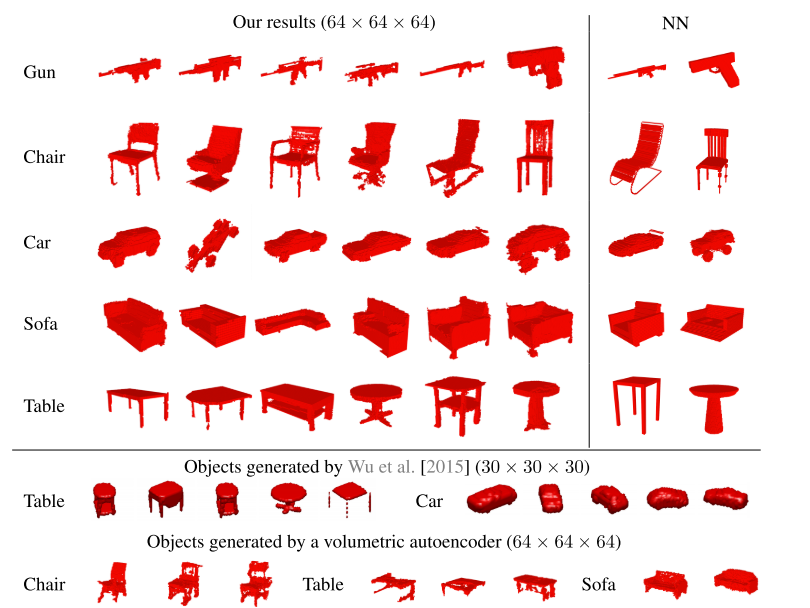 Our results ($64 \times 64 \times 64$)

NN

Gun

Chair

Car

Sofa

Table

Objects generated by Wu et al. [2015] ($30 \times 30 \times 30$)

Table

Car

Objects generated by a volumetric autoencoder ($64 \times 64 \times 64$)

Chair

Table

Sofa