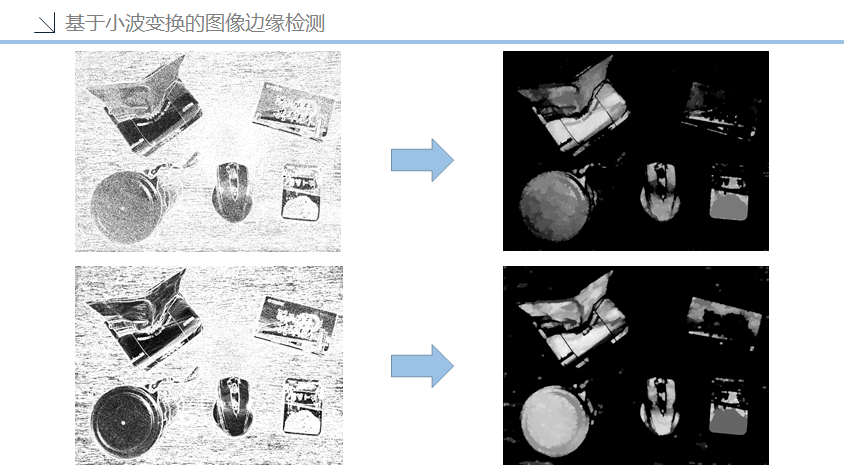 基于小波变换的图像边缘检测