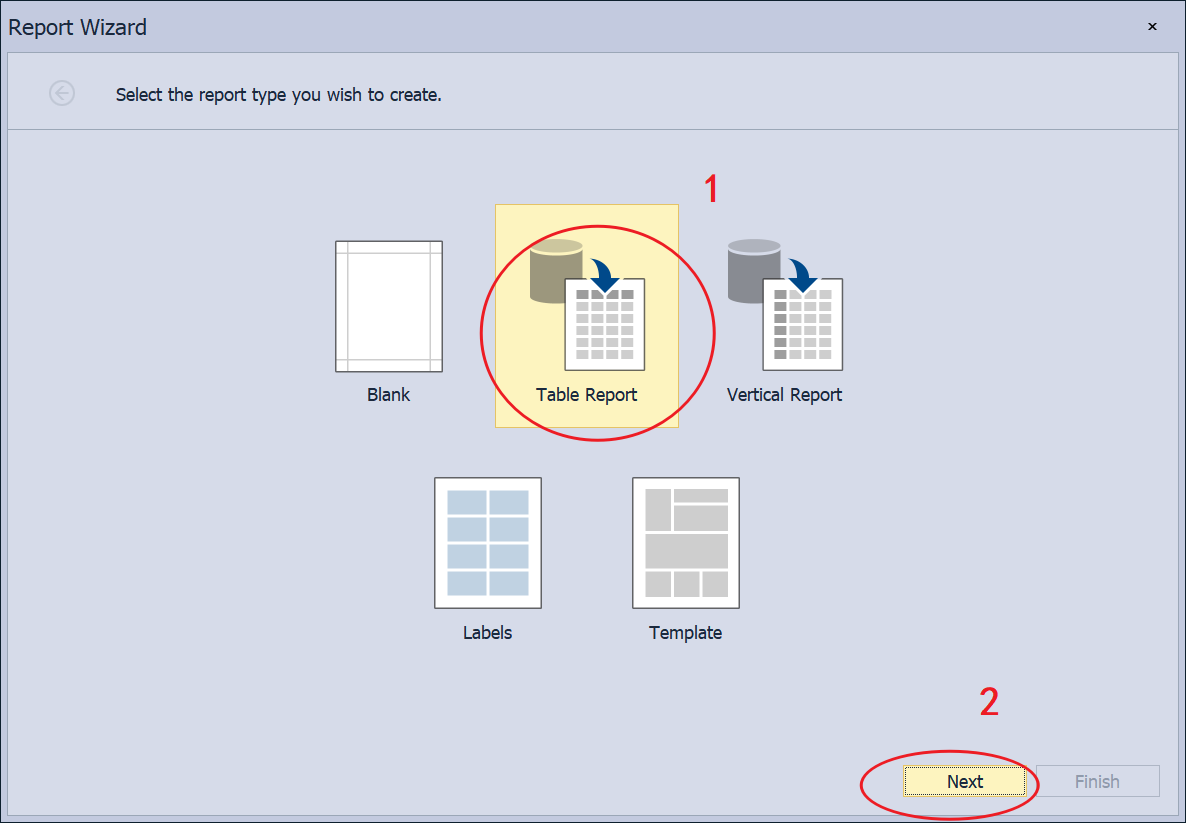 Report Wizard
×
Select the report type you wish to create.
1
Blank
Table Report
Vertical Report
Labels
Template
2
Next
Finish