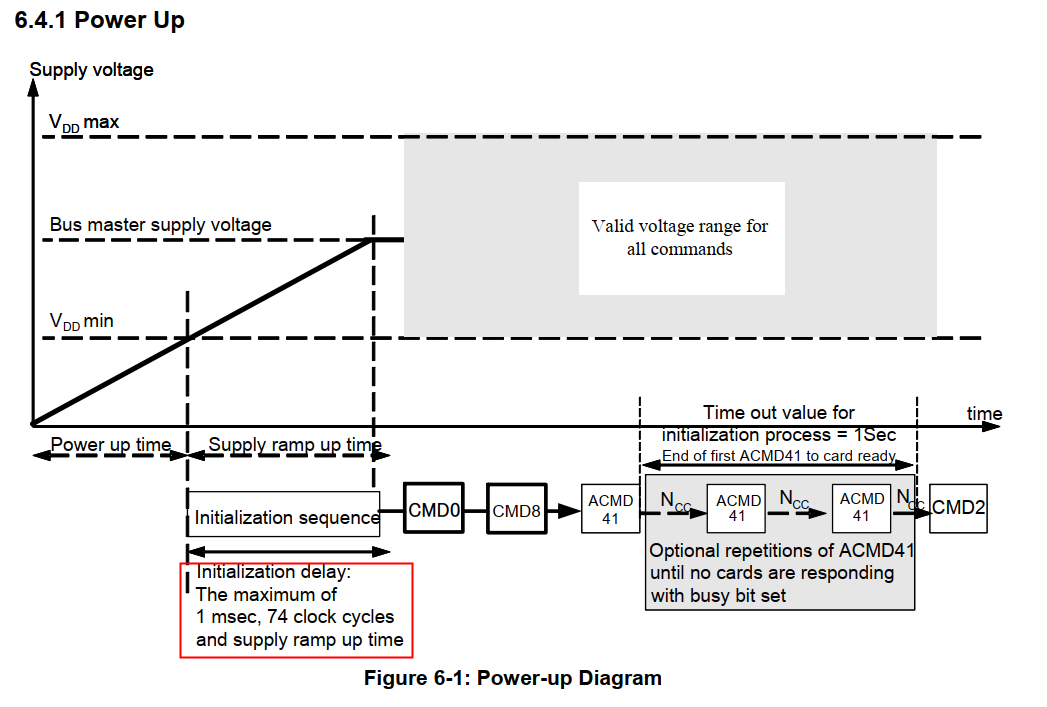 6.4.1 Power Up

Supply voltage

$V_{DD}$ max

Bus master supply voltage

$V_{DD}$ min

Valid voltage range for all commands

time

Power up time

Supply ramp up time

Time out value for initialization process = 1Sec

End of first ACMD41 to card ready

Initialization sequence

CMD0

CMD8

ACMD 41

$N_{CC}$

ACMD 41

$N_{CC}$

ACMD 41

$N_{CC}$

CMD2

Initialization delay:
The maximum of
1 msec, 74 clock cycles
and supply ramp up time

Optional repetitions of ACMD41 until no cards are responding with busy bit set

Figure 6-1: Power-up Diagram