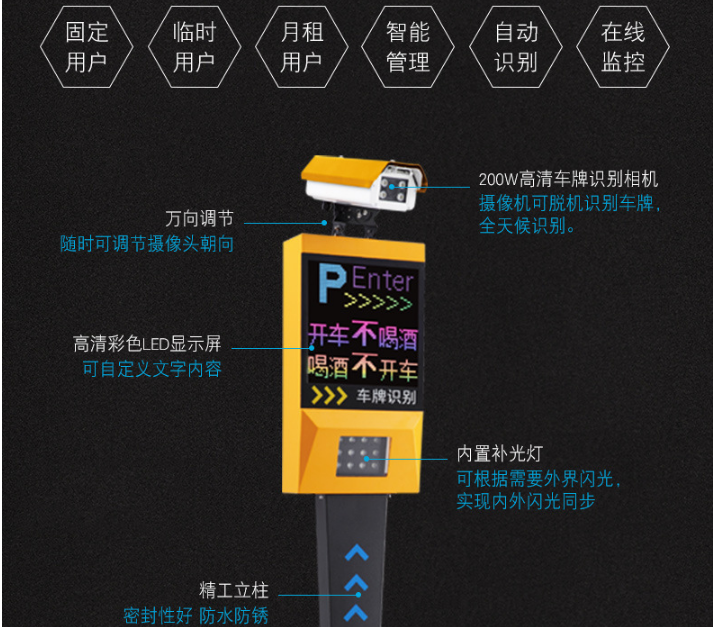 固定用户 临时用户 月租用户 智能管理 自动识别 在线监控

200W高清车牌识别相机
摄像机可脱机识别车牌，全天候识别。

万向调节
随时可调节摄像头朝向

P Enter
>>>>>>
开车不喝酒
喝酒不开车
>>> 车牌识别

高清彩色LED显示屏
可自定义文字内容

内置补光灯
可根据需要外界闪光，实现内外闪光同步

精工立柱
密封性好 防水防锈