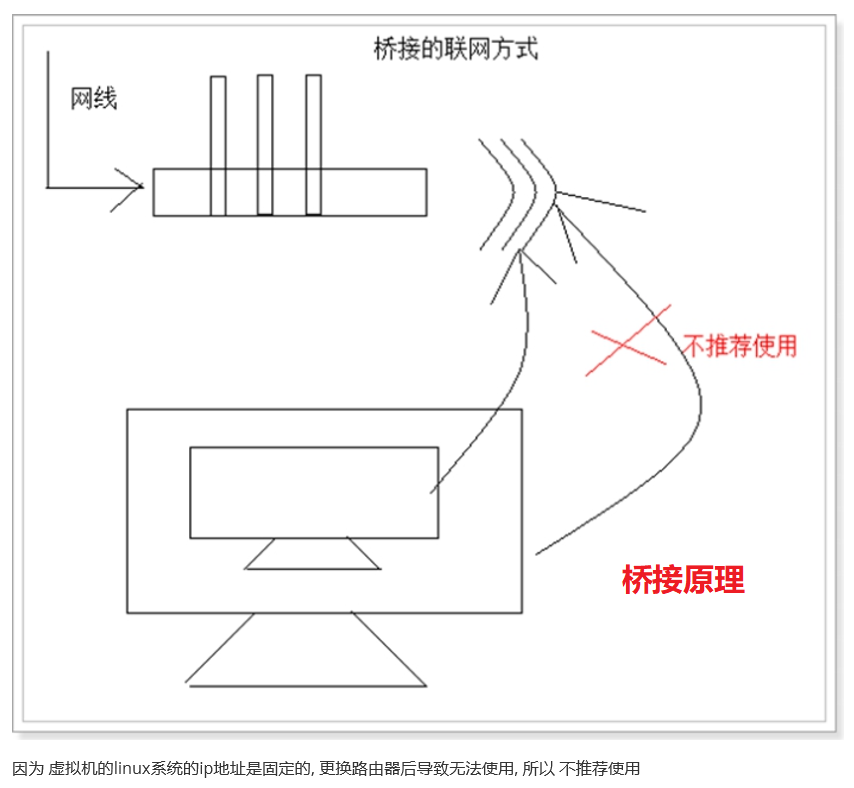 桥接的联网方式

网线

不推荐使用

桥接原理

因为 虚拟机的linux系统的ip地址是固定的, 更换路由器后导致无法使用, 所以 不推荐使用