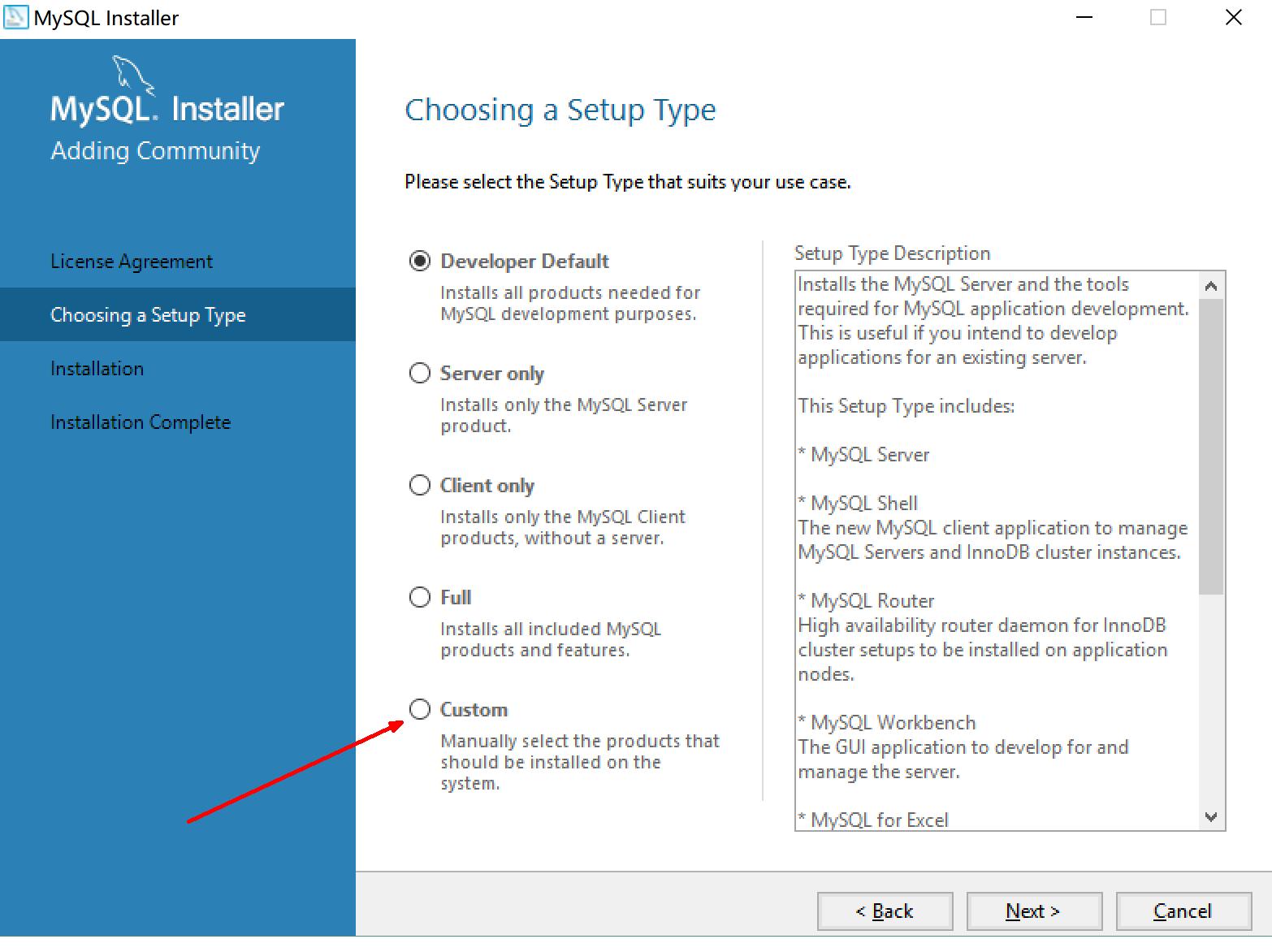 MySQL Installer

MySQL. Installer
Adding Community

License Agreement

Choosing a Setup Type

Installation

Installation Complete

Choosing a Setup Type

Please select the Setup Type that suits your use case.

Developer Default
Installs all products needed for MySQL development purposes.

Server only
Installs only the MySQL Server product.

Client only
Installs only the MySQL Client products, without a server.

Full
Installs all included MySQL products and features.

Custom
Manually select the products that should be installed on the system.

Setup Type Description

Installs the MySQL Server and the tools required for MySQL application development. This is useful if you intend to develop applications for an existing server.

This Setup Type includes:

* MySQL Server

* MySQL Shell
The new MySQL client application to manage MySQL Servers and InnoDB cluster instances.

* MySQL Router
High availability router daemon for InnoDB cluster setups to be installed on application nodes.

* MySQL Workbench
The GUI application to develop for and manage the server.

* MySQL for Excel

< Back   Next >   Cancel