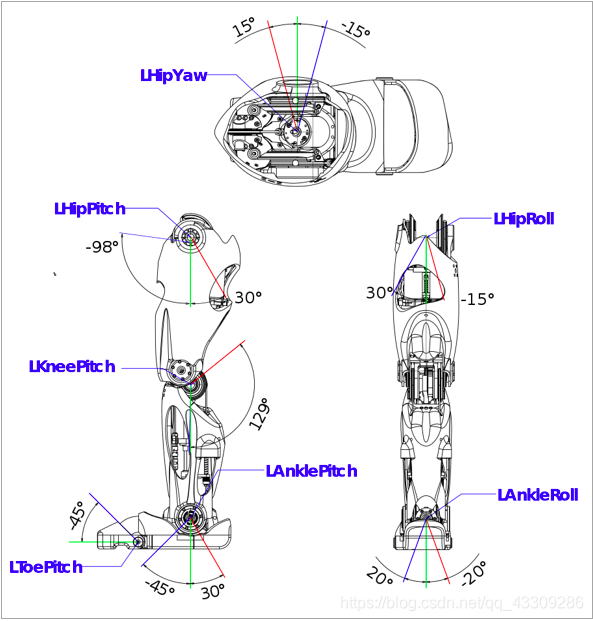 15°
-15°
LHipYaw
LHipPitch
-98°
30°
LHipRoll
30°
-15°
LKneePitch
129°
LAnklePitch
LAnkleRoll
-45°
LToePitch
-45°
30°
20°
-20°
https://blog.csdn.net/qq_43309286