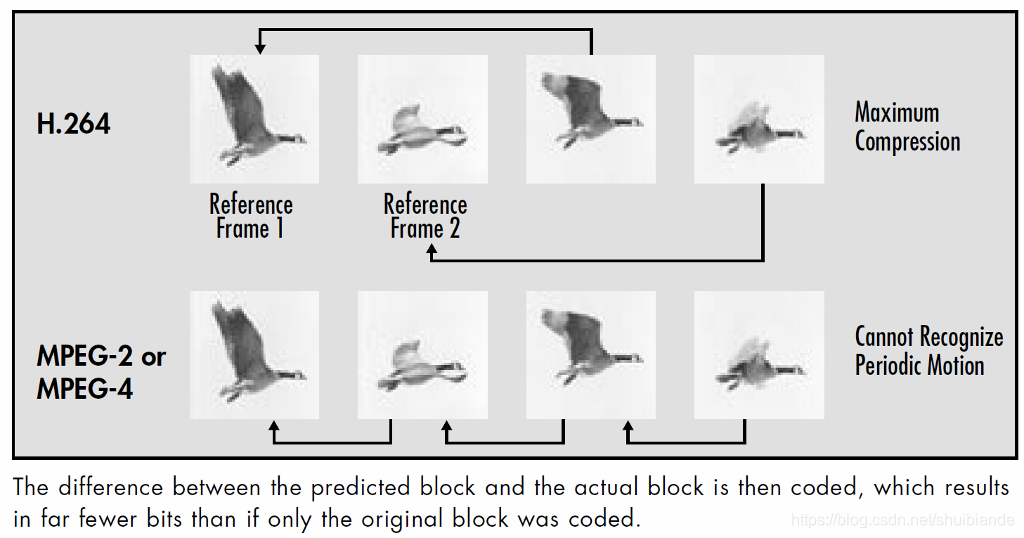 H.264

Reference Frame 1

Reference Frame 2

Maximum Compression

MPEG-2 or MPEG-4

Cannot Recognize Periodic Motion

The difference between the predicted block and the actual block is then coded, which results in far fewer bits than if only the original block was coded.

https://blog.csdn.net/shuibiande