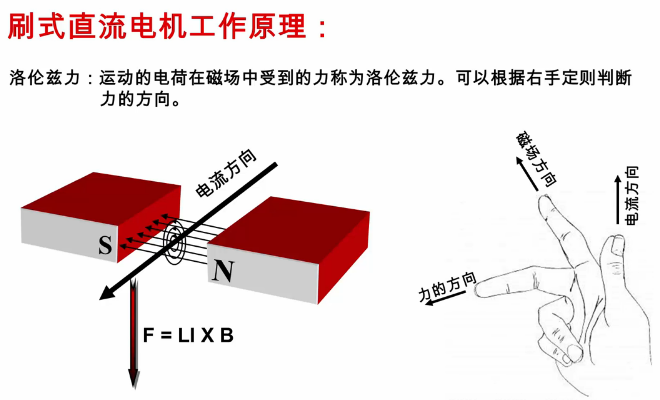 刷式直流电机工作原理：

洛伦兹力：运动的电荷在磁场中受到的力称为洛伦兹力。可以根据右手定则判断力的方向。

电流方向

S

N

F = LI X B

磁场方向

电流方向

力的方向