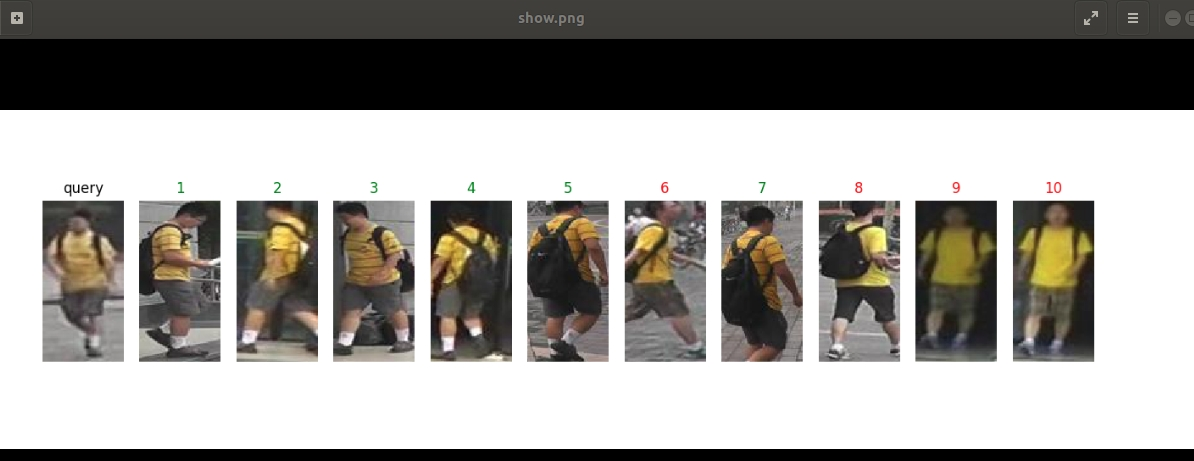 show.png

query 1 2 3 4 5 6 7 8 9 10