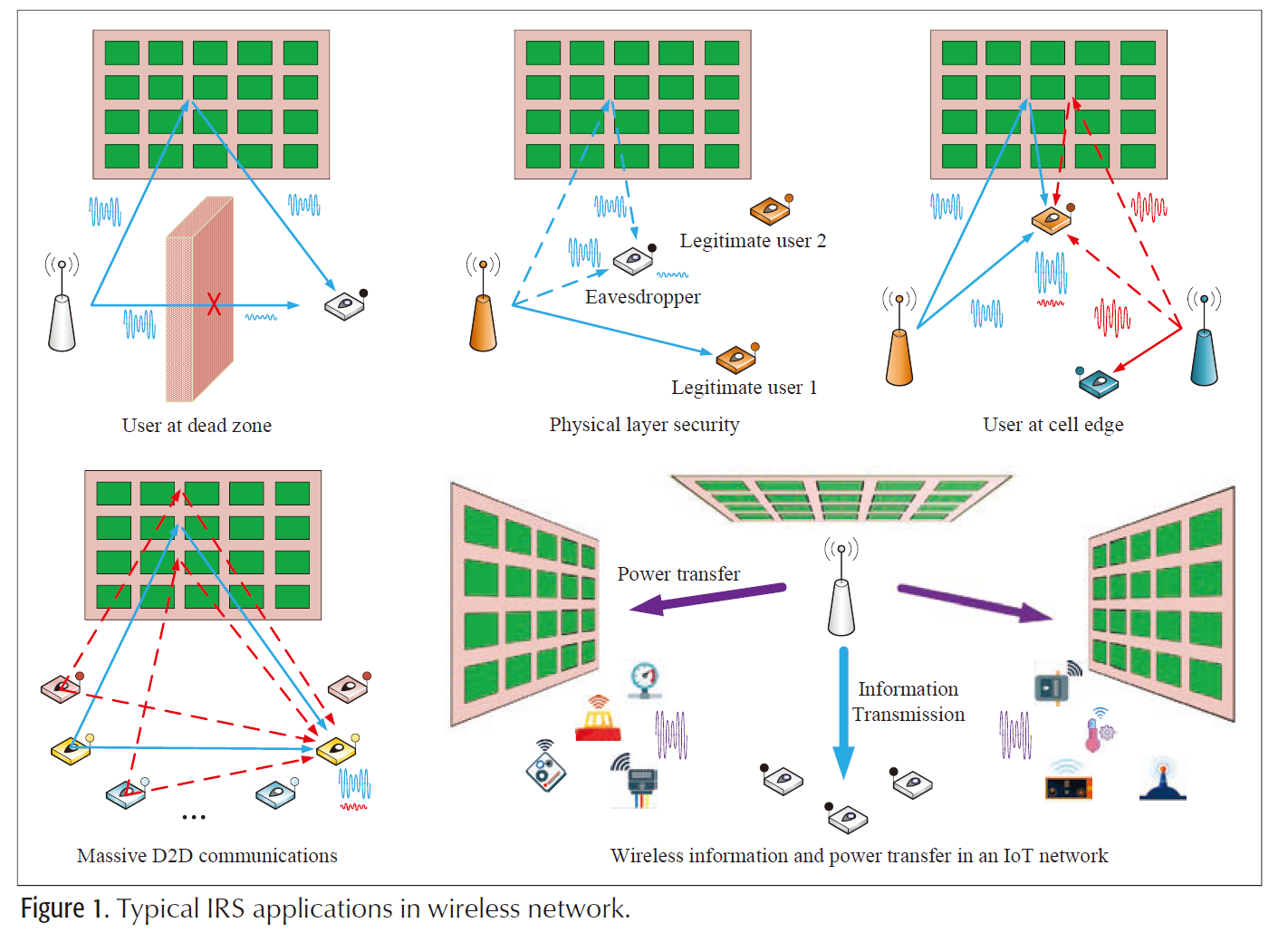 User at dead zone

Legitimate user 2

Eavesdropper

Legitimate user 1

Physical layer security

User at cell edge

...

Massive D2D communications

Power transfer

Information Transmission

Wireless information and power transfer in an IoT network

Figure 1. Typical IRS applications in wireless network.