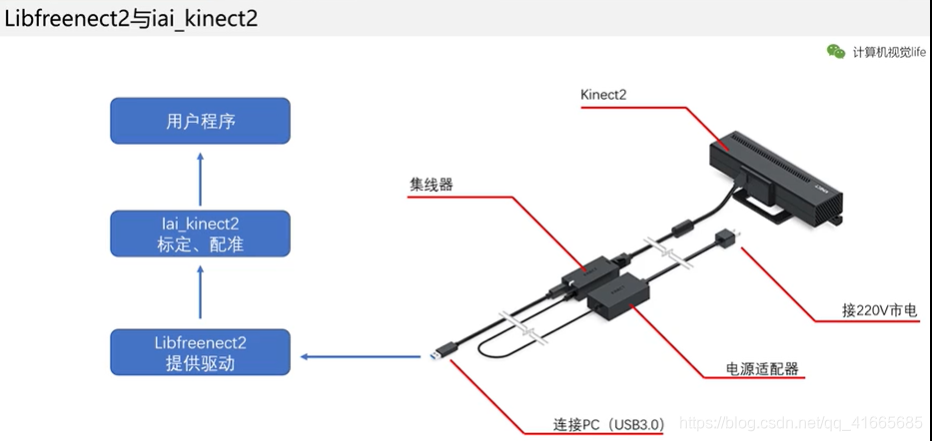 Libfreenect2与iai_kinect2

计算机视觉life

用户程序

Iai_kinect2
标定、配准

Libfreenect2
提供驱动

Kinect2

集线器

接220V市电

电源适配器

连接PC（USB3.0）

https://blog.csdn.net/qq_41665685