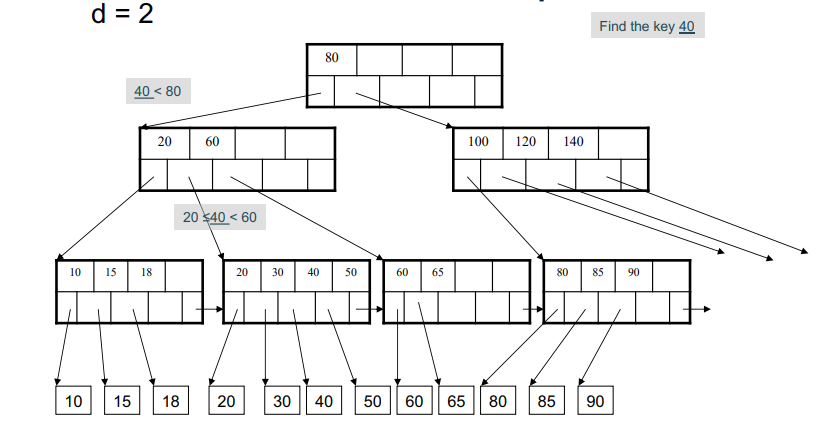 d = 2

Find the key 40

80

40 < 80

20 60

100 120 140

20 ≤40 < 60

10 15 18

20 30 40 50

60 65

80 85 90

10 15 18 20 30 40 50 60 65 80 85 90