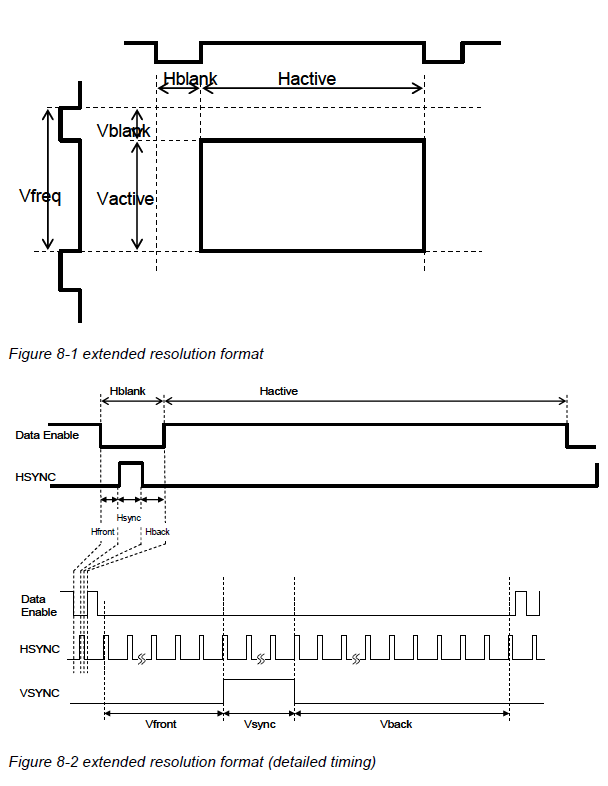 Hblank
Hactive
Vblank
Vfreq
Vactive

Figure 8-1 extended resolution format

Hblank
Hactive
Data Enable
HSYNC
Hsync
Hfront
Hback

Data Enable
HSYNC
VSYNC
Vfront
Vsync
Vback

Figure 8-2 extended resolution format (detailed timing)