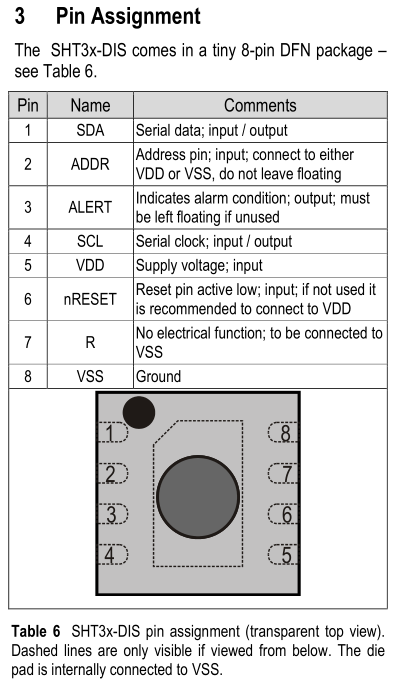 3 Pin Assignment

The SHT3x-DIS comes in a tiny 8-pin DFN package – see Table 6.

| Pin | Name | Comments |
|---|---|---|
| 1 | SDA | Serial data; input / output |
| 2 | ADDR | Address pin; input; connect to either VDD or VSS, do not leave floating |
| 3 | ALERT | Indicates alarm condition; output; must be left floating if unused |
| 4 | SCL | Serial clock; input / output |
| 5 | VDD | Supply voltage; input |
| 6 | nRESET | Reset pin active low; input; if not used it is recommended to connect to VDD |
| 7 | R | No electrical function; to be connected to VSS |
| 8 | VSS | Ground |

1 2 3 4 8 7 6 5

**Table 6** SHT3x-DIS pin assignment (transparent top view). Dashed lines are only visible if viewed from below. The die pad is internally connected to VSS.