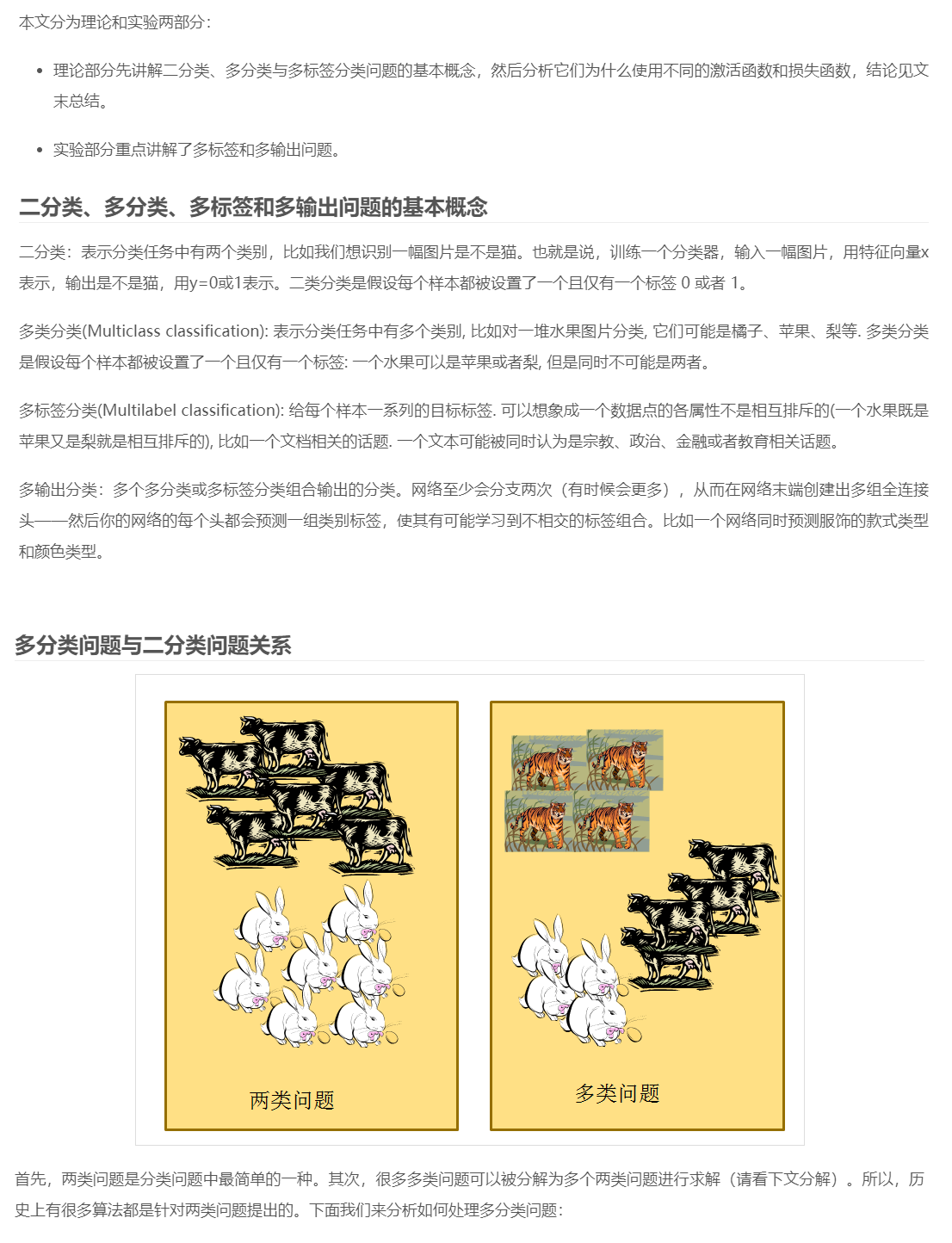 本文分为理论和实验两部分：

- 理论部分先讲解二分类、多分类与多标签分类问题的基本概念，然后分析它们为什么使用不同的激活函数和损失函数，结论见文末总结。

- 实验部分重点讲解了多标签和多输出问题。

二分类、多分类、多标签和多输出问题的基本概念

二分类：表示分类任务中有两个类别，比如我们想识别一幅图片是不是猫。也就是说，训练一个分类器，输入一幅图片，用特征向量x表示，输出是不是猫，用y=0或1表示。二类分类是假设每个样本都被设置了一个且仅有一个标签 0 或者 1。

多类分类(Multiclass classification): 表示分类任务中有多个类别, 比如对一堆水果图片分类, 它们可能是橘子、苹果、梨等. 多类分类是假设每个样本都被设置了一个且仅有一个标签: 一个水果可以是苹果或者梨, 但是同时不可能是两者。

多标签分类(Multilabel classification): 给每个样本一系列的目标标签. 可以想象成一个数据点的各属性不是相互排斥的(一个水果既是苹果又是梨就是相互排斥的), 比如一个文档相关的话题. 一个文本可能被同时认为是宗教、政治、金融或者教育相关话题。

多输出分类：多个多分类或多标签分类组合输出的分类。网络至少会分支两次（有时候会更多），从而在网络末端创建出多组全连接头——然后你的网络的每个头都会预测一组类别标签，使其有可能学习到不相交的标签组合。比如一个网络同时预测服饰的款式类型和颜色类型。

多分类问题与二分类问题关系

两类问题

多类问题

首先，两类问题是分类问题中最简单的一种。其次，很多多类问题可以被分解为多个两类问题进行求解（请看下文分解）。所以，历史上有很多算法都是针对两类问题提出的。下面我们来分析如何处理多分类问题：