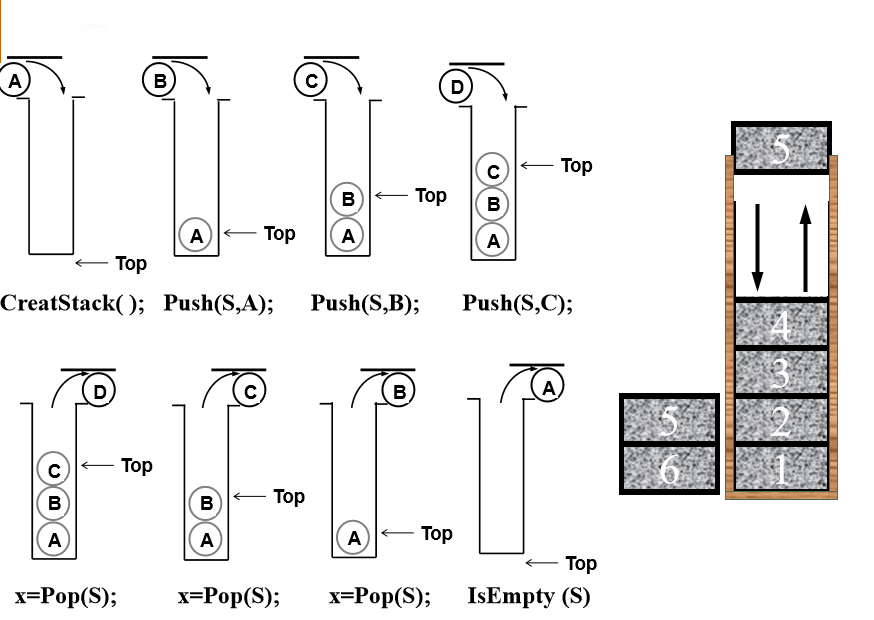 A
Top
CreatStack( );

B
A
Top
Push(S,A);

C
B
A
Top
Push(S,B);

D
C
B
A
Top
Push(S,C);

D
C
B
A
Top
x=Pop(S);

C
B
A
Top
x=Pop(S);

B
A
Top
x=Pop(S);

A
Top
IsEmpty (S)

5
4
3
2
1
5
6