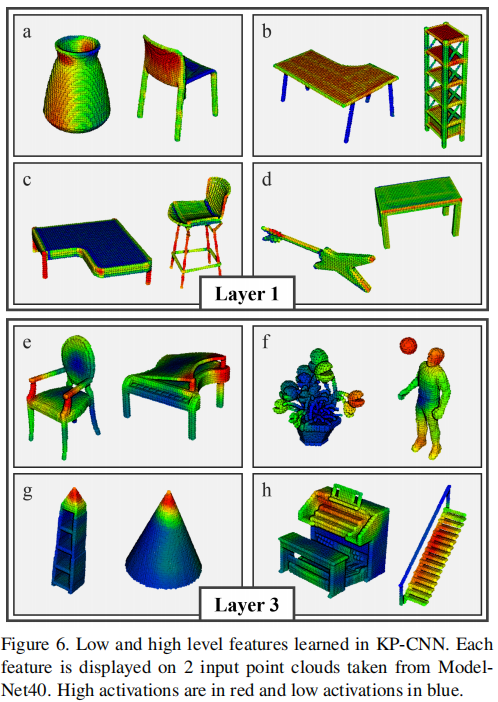 a

b

c

d

Layer 1

e

f

g

h

Layer 3

Figure 6. Low and high level features learned in KP-CNN. Each feature is displayed on 2 input point clouds taken from ModelNet40. High activations are in red and low activations in blue.