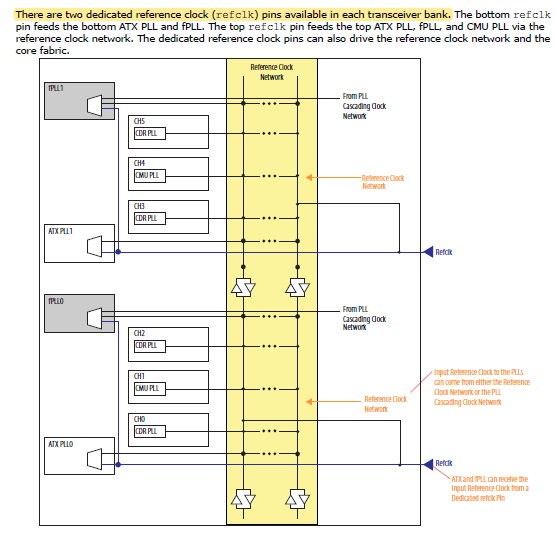 There are two dedicated reference clock (refclk) pins available in each transceiver bank. The bottom refclk pin feeds the bottom ATX PLL and fPLL. The top refclk pin feeds the top ATX PLL, fPLL, and CMU PLL via the reference clock network. The dedicated reference clock pins can also drive the reference clock network and the core fabric.

Reference Clock Network

fPLL1

From PLL Cascading Clock Network

CH5
CDR PLL

CH4
CMU PLL

Reference Clock Network

CH3
CDR PLL

ATX PLL1

Refclk

fPLL0

From PLL Cascading Clock Network

CH2
CDR PLL

CH1
CMU PLL

Input Reference Clock to the PLLs can come from either the Reference Clock Network or the PLL Cascading Clock Network

Reference Clock Network

CH0
CDR PLL

ATX PLL0

Refclk

ATX and fPLL can receive the Input Reference Clock from a Dedicated refclk Pin