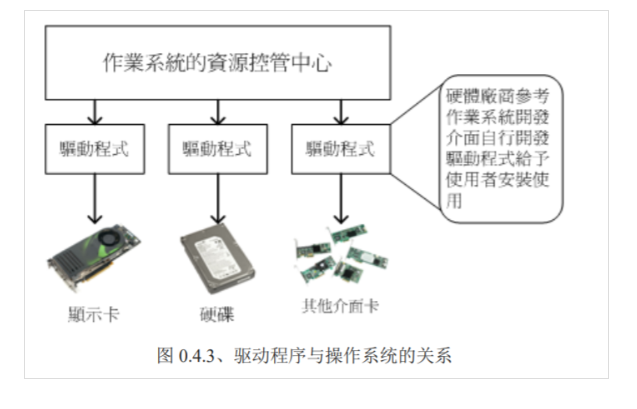 作業系統的資源控管中心

驅動程式

驅動程式

驅動程式

硬體廠商參考作業系統開發介面自行開發驅動程式給予使用者安裝使用

顯示卡

硬碟

其他介面卡

图 0.4.3、驱动程序与操作系统的关系