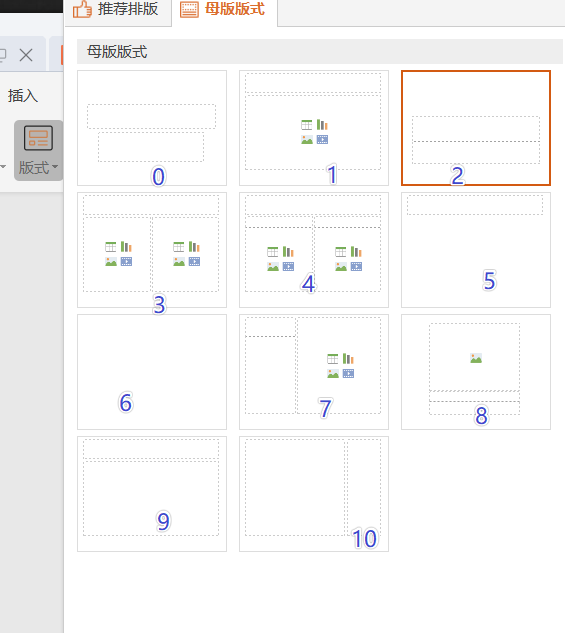 推荐排版 母版版式

插入

版式

母版版式

0 1 2
3 4 5
6 7 8
9 10