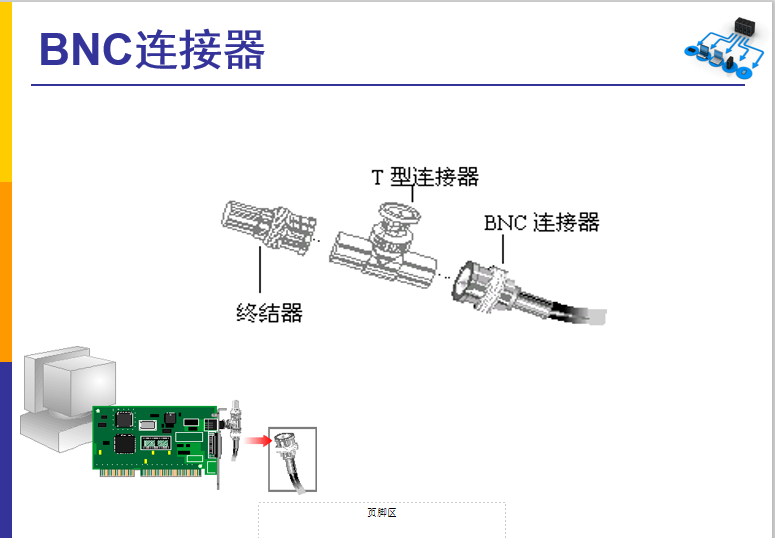 BNC连接器

T 型连接器

BNC 连接器

终结器

页脚区