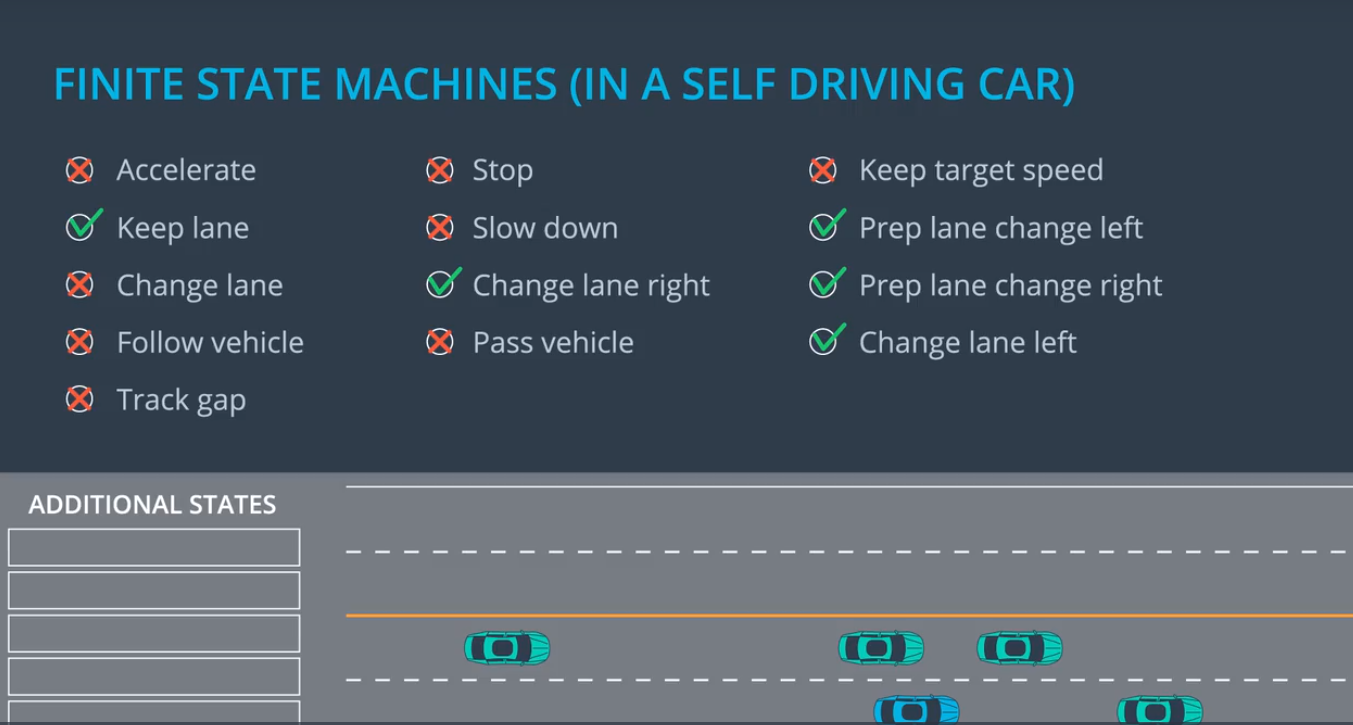 FINITE STATE MACHINES (IN A SELF DRIVING CAR)

Accelerate
Keep lane
Change lane
Follow vehicle
Track gap

Stop
Slow down
Change lane right
Pass vehicle

Keep target speed
Prep lane change left
Prep lane change right
Change lane left

ADDITIONAL STATES