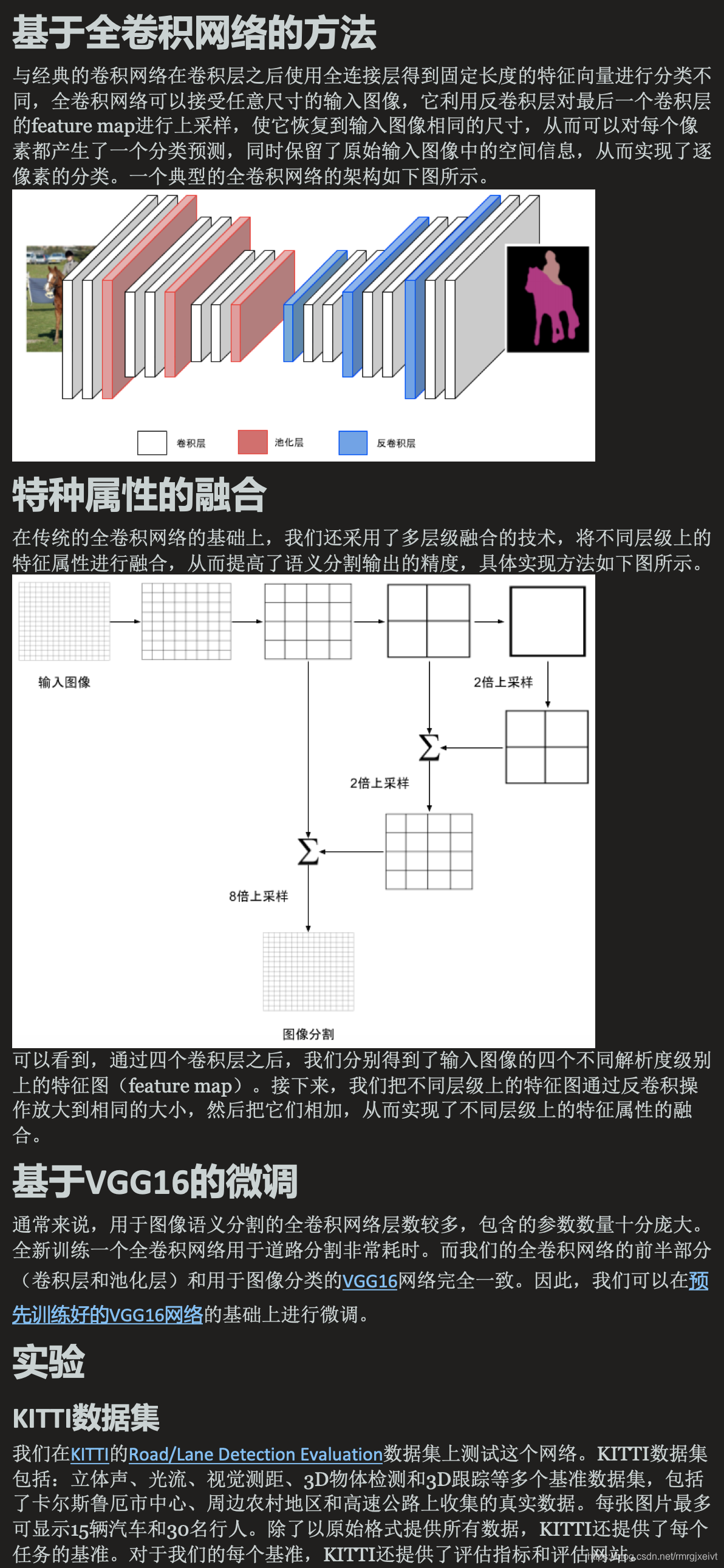 基于全卷积网络的方法

与经典的卷积网络在卷积层之后使用全连接层得到固定长度的特征向量进行分类不同，全卷积网络可以接受任意尺寸的输入图像，它利用反卷积层对最后一个卷积层的feature map进行上采样，使它恢复到输入图像相同的尺寸，从而可以对每个像素都产生了一个分类预测，同时保留了原始输入图像中的空间信息，从而实现了逐像素的分类。一个典型的全卷积网络的架构如下图所示。

卷积层 池化层 反卷积层

特种属性的融合

在传统的全卷积网络的基础上，我们还采用了多层级融合的技术，将不同层级上的特征属性进行融合，从而提高了语义分割输出的精度，具体实现方法如下图所示。

输入图像

2倍上采样

$\Sigma$

2倍上采样

$\Sigma$

8倍上采样

图像分割

可以看到，通过四个卷积层之后，我们分别得到了输入图像的四个不同解析度级别上的特征图（feature map）。接下来，我们把不同层级上的特征图通过反卷积操作放大到相同的大小，然后把它们相加，从而实现了不同层级上的特征属性的融合。

基于VGG16的微调

通常来说，用于图像语义分割的全卷积网络层数较多，包含的参数数量十分庞大。全新训练一个全卷积网络用于道路分割非常耗时。而我们的全卷积网络的前半部分（卷积层和池化层）和用于图像分类的VGG16网络完全一致。因此，我们可以在预先训练好的VGG16网络的基础上进行微调。

实验

KITTI数据集

我们在KITTI的Road/Lane Detection Evaluation数据集上测试这个网络。KITTI数据集包括：立体声、光流、视觉测距、3D物体检测和3D跟踪等多个基准数据集，包括了卡尔斯鲁厄市中心、周边农村地区和高速公路上收集的真实数据。每张图片最多可显示15辆汽车和30名行人。除了以原始格式提供所有数据，KITTI还提供了每个任务的基准。对于我们的每个基准，KITTI还提供了评估指标和评估网站。

https://blog.csdn.net/mrgjxeivt