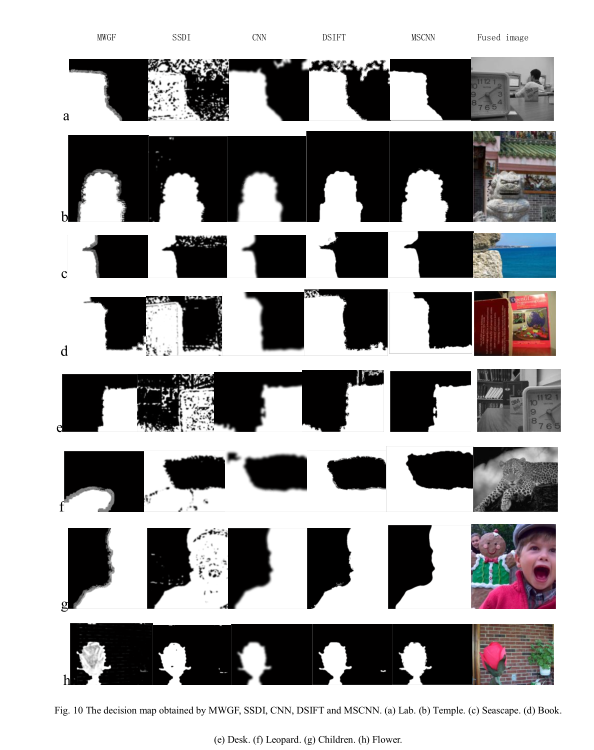 MWGF SSDI CNN DSIFT MSCNN Fused image

a

b

c

d

e

f

g

h

Fig. 10 The decision map obtained by MWGF, SSDI, CNN, DSIFT and MSCNN. (a) Lab. (b) Temple. (c) Seascape. (d) Book.

(e) Desk. (f) Leopard. (g) Children. (h) Flower.