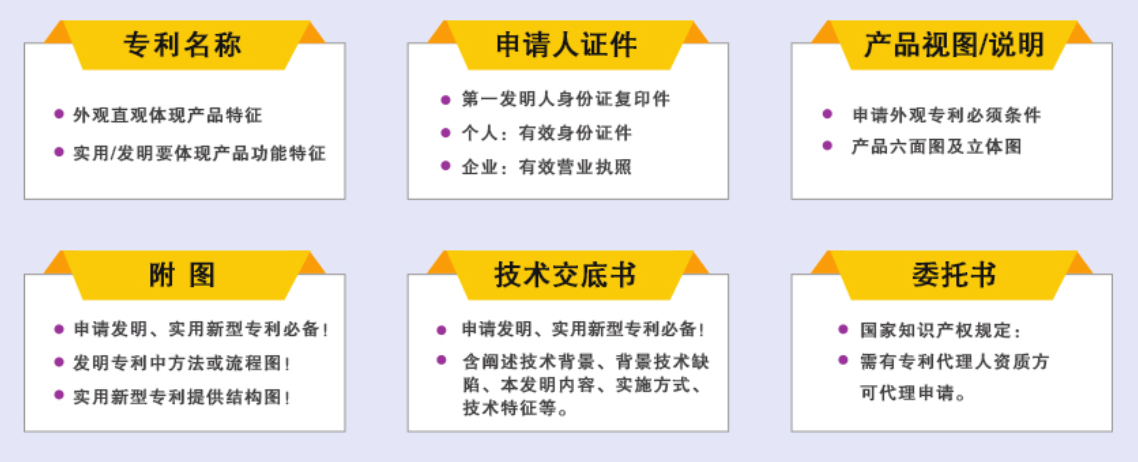 专利名称

• 外观直观体现产品特征
• 实用/发明要体现产品功能特征

申请人证件

• 第一发明人身份证复印件
• 个人：有效身份证件
• 企业：有效营业执照

产品视图/说明

• 申请外观专利必须条件
• 产品六面图及立体图

附 图

• 申请发明、实用新型专利必备！
• 发明专利中方法或流程图！
• 实用新型专利提供结构图！

技术交底书

• 申请发明、实用新型专利必备！
• 含阐述技术背景、背景技术缺陷、本发明内容、实施方式、技术特征等。

委托书

• 国家知识产权规定：
• 需有专利代理人资质方可代理申请。