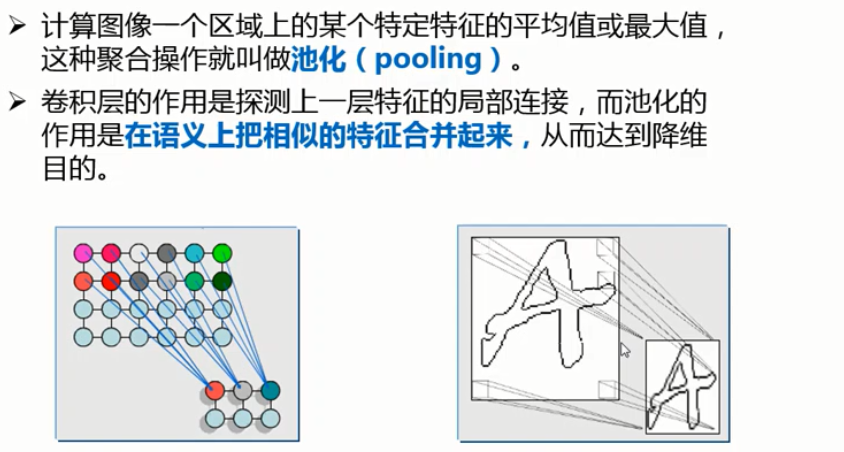 ➢ 计算图像一个区域上的某个特定特征的平均值或最大值，这种聚合操作就叫做池化（pooling）。

➢ 卷积层的作用是探测上一层特征的局部连接，而池化的作用是在语义上把相似的特征合并起来，从而达到降维目的。