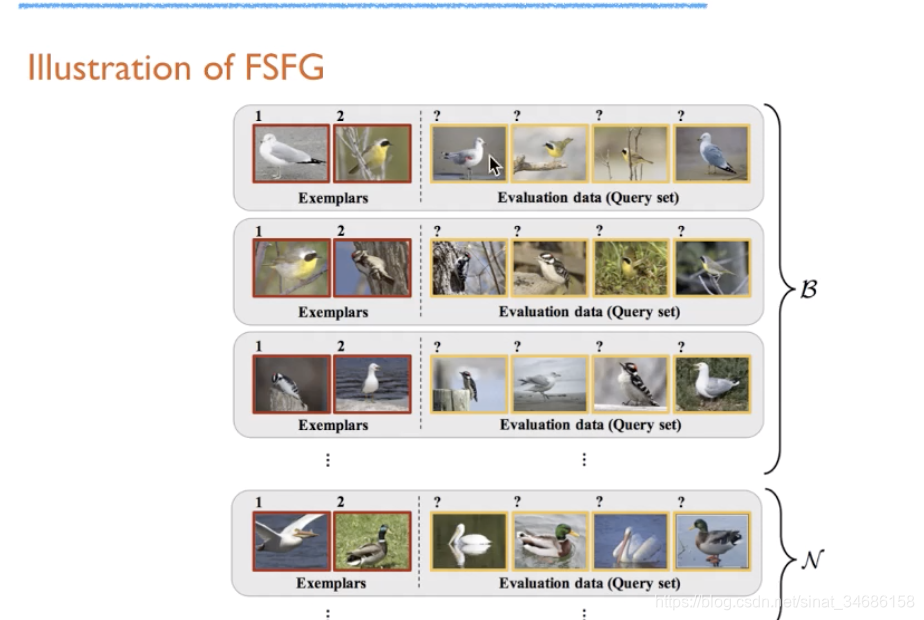 Illustration of FSFG

1 2 ? ? ? ?
Exemplars Evaluation data (Query set)

1 2 ? ? ? ?
Exemplars Evaluation data (Query set)

1 2 ? ? ? ?
Exemplars Evaluation data (Query set)

⋮ ⋮

$\mathcal{B}$

1 2 ? ? ? ?
Exemplars Evaluation data (Query set)

⋮ ⋮

$\mathcal{N}$

https://blog.csdn.net/sinat_34686158