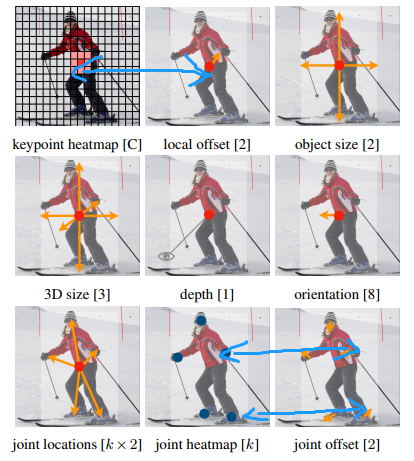 keypoint heatmap [C]
local offset [2]
object size [2]

3D size [3]
depth [1]
orientation [8]

joint locations [$k \times 2$]
joint heatmap [$k$]
joint offset [2]