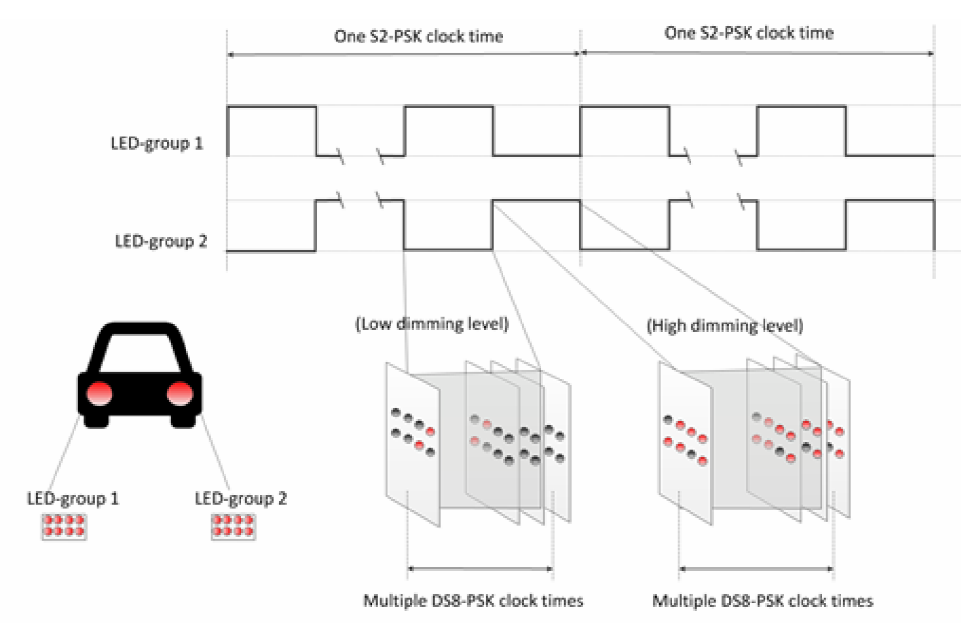 One S2-PSK clock time

One S2-PSK clock time

LED-group 1

LED-group 2

(Low dimming level)

(High dimming level)

LED-group 1

LED-group 2

Multiple DS8-PSK clock times

Multiple DS8-PSK clock times