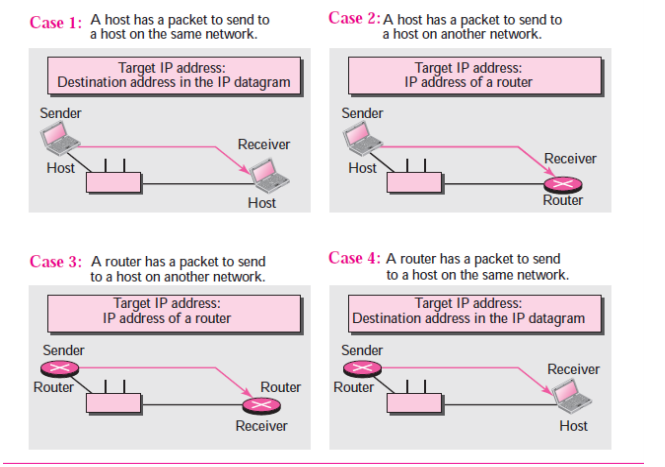 Case 1: A host has a packet to send to a host on the same network.

Target IP address:
Destination address in the IP datagram

Sender
Host
Receiver
Host

Case 2: A host has a packet to send to a host on another network.

Target IP address:
IP address of a router

Sender
Host
Receiver
Router

Case 3: A router has a packet to send to a host on another network.

Target IP address:
IP address of a router

Sender
Router
Router
Receiver

Case 4: A router has a packet to send to a host on the same network.

Target IP address:
Destination address in the IP datagram

Sender
Router
Receiver
Host