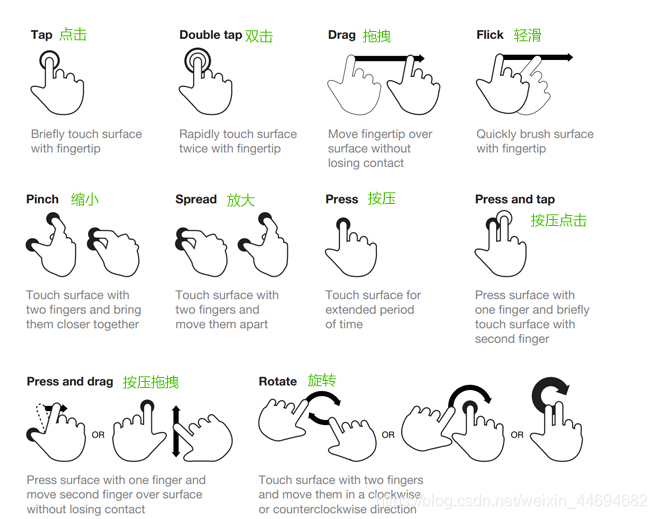 Tap 点击

Briefly touch surface with fingertip

Double tap 双击

Rapidly touch surface twice with fingertip

Drag 拖拽

Move fingertip over surface without losing contact

Flick 轻滑

Quickly brush surface with fingertip

Pinch 缩小

Touch surface with two fingers and bring them closer together

Spread 放大

Touch surface with two fingers and move them apart

Press 按压

Touch surface for extended period of time

Press and tap 按压点击

Press surface with one finger and briefly touch surface with second finger

Press and drag 按压拖拽

OR

Press surface with one finger and move second finger over surface without losing contact

Rotate 旋转

OR

OR

Touch surface with two fingers and move them in a clockwise or counterclockwise direction

https://blog.csdn.net/weixin_44694682