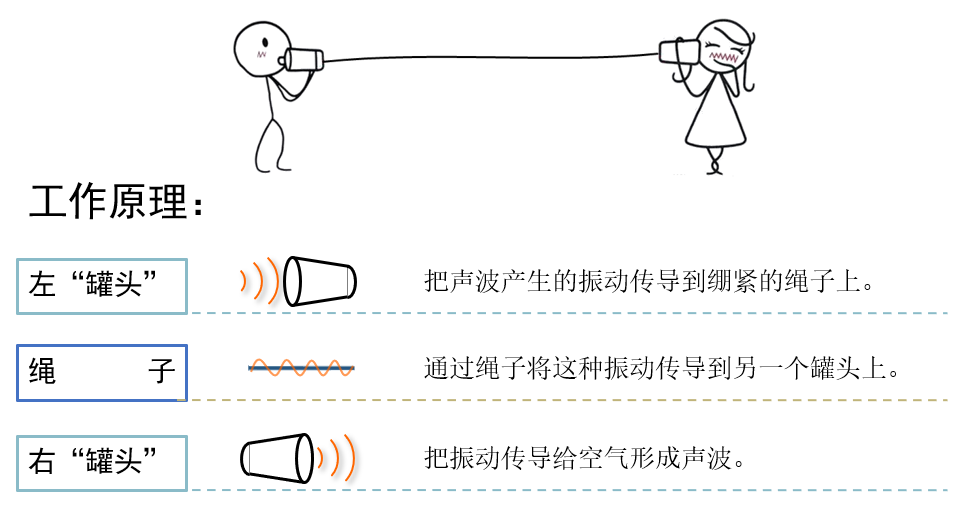 工作原理：

左“罐头”

把声波产生的振动传导到绷紧的绳子上。

绳　　　子

通过绳子将这种振动传导到另一个罐头上。

右“罐头”

把振动传导给空气形成声波。