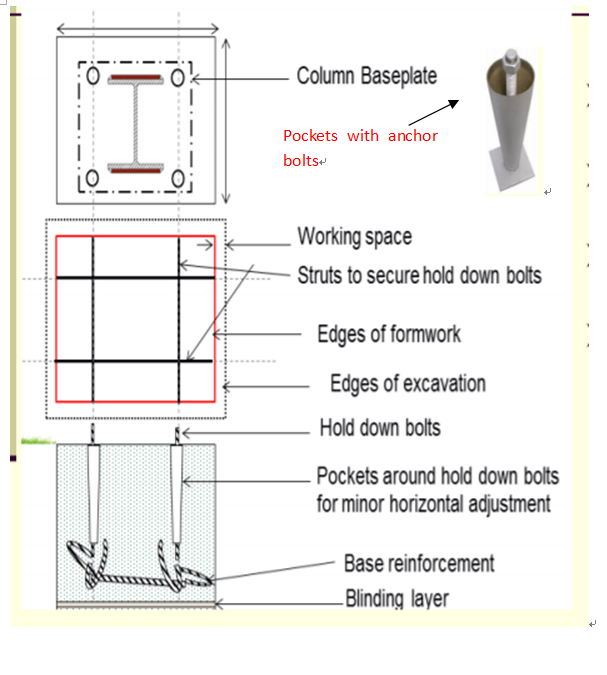 Column Baseplate

Pockets with anchor bolts

Working space

Struts to secure hold down bolts

Edges of formwork

Edges of excavation

Hold down bolts

Pockets around hold down bolts for minor horizontal adjustment

Base reinforcement

Blinding layer