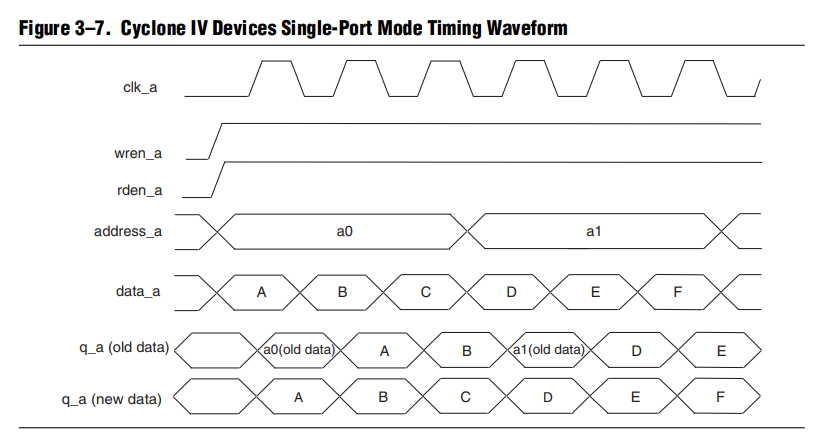 Figure 3–7. Cyclone IV Devices Single-Port Mode Timing Waveform

clk_a

wren_a

rden_a

address_a
a0
a1

data_a
A
B
C
D
E
F

q_a (old data)
a0(old data)
A
B
a1(old data)
D
E

q_a (new data)
A
B
C
D
E
F