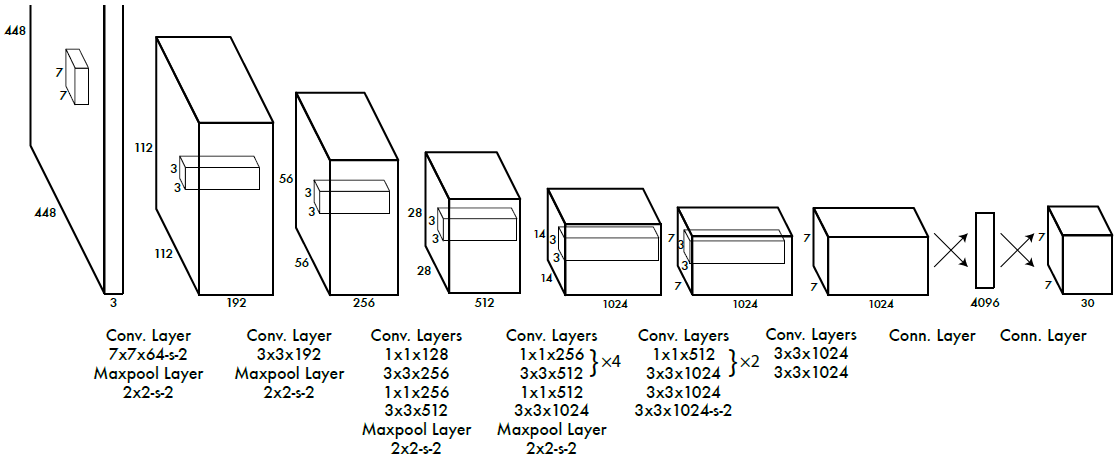 448
7
7
448
3

112
3
3
112
192

56
3
3
56
256

28
3
3
28
512

14
3
3
14
1024

7
3
3
7
1024

7
7
1024

4096

7
7
30

Conv. Layer
7x7x64-s-2
Maxpool Layer
2x2-s-2

Conv. Layer
3x3x192
Maxpool Layer
2x2-s-2

Conv. Layers
1x1x128
3x3x256
1x1x256
3x3x512
Maxpool Layer
2x2-s-2

Conv. Layers
1x1x256
3x3x512 } ×4
1x1x512
3x3x1024
Maxpool Layer
2x2-s-2

Conv. Layers
1x1x512
3x3x1024 } ×2
3x3x1024
3x3x1024-s-2

Conv. Layers
3x3x1024
3x3x1024

Conn. Layer

Conn. Layer