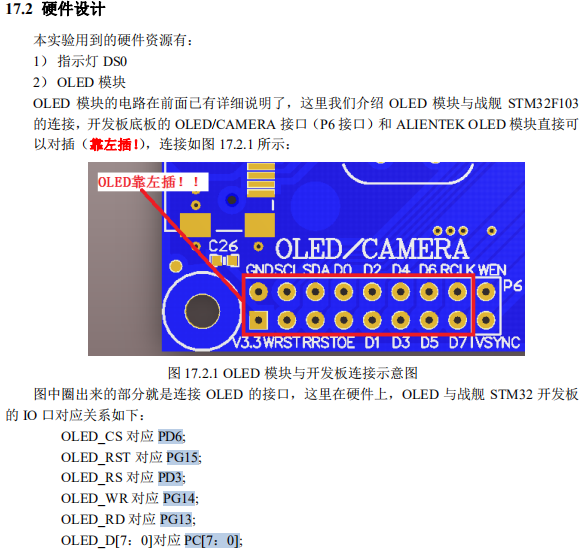 17.2 硬件设计

本实验用到的硬件资源有：

1） 指示灯 DS0

2） OLED 模块

OLED 模块的电路在前面已有详细说明了，这里我们介绍 OLED 模块与战舰 STM32F103 的连接，开发板底板的 OLED/CAMERA 接口（P6 接口）和 ALIENTEK OLED 模块直接可以对插（靠左插!），连接如图 17.2.1 所示：

OLED靠左插！！

C26

OLED/CAMERA

GND SCL SDA D0 D2 D4 D6 RCLK WEN

P6

V3.3 WRST RRST OE D1 D3 D5 D7 VSYNC

图 17.2.1 OLED 模块与开发板连接示意图

图中圈出来的部分就是连接 OLED 的接口，这里在硬件上，OLED 与战舰 STM32 开发板的 IO 口对应关系如下：

OLED_CS 对应 PD6;

OLED_RST 对应 PG15;

OLED_RS 对应 PD3;

OLED_WR 对应 PG14;

OLED_RD 对应 PG13;

OLED_D[7：0]对应 PC[7：0];