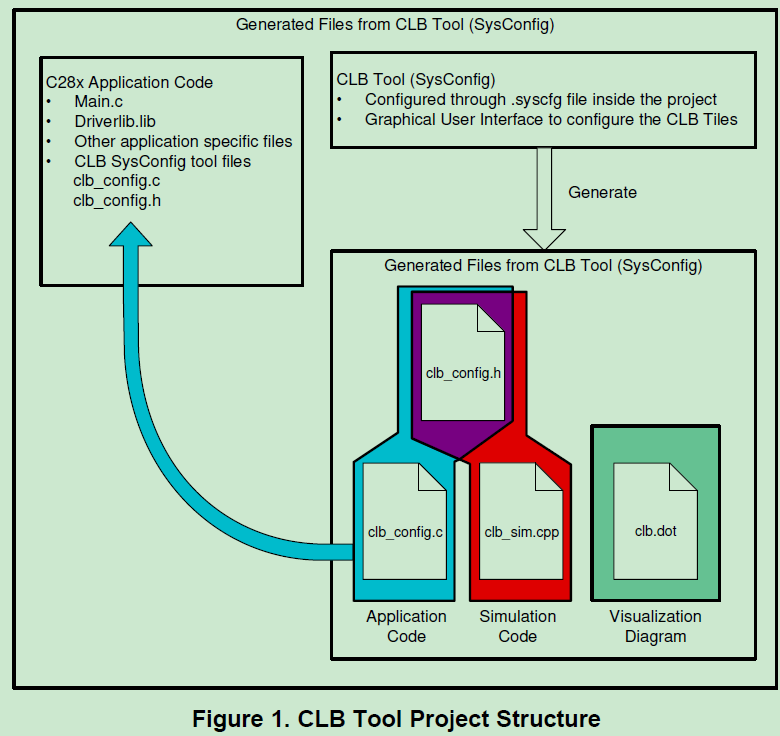 Generated Files from CLB Tool (SysConfig)

C28x Application Code
• Main.c
• Driverlib.lib
• Other application specific files
• CLB SysConfig tool files
clb_config.c
clb_config.h

CLB Tool (SysConfig)
• Configured through .syscfg file inside the project
• Graphical User Interface to configure the CLB Tiles

Generate

Generated Files from CLB Tool (SysConfig)

clb_config.h

clb_config.c

clb_sim.cpp

clb.dot

Application Code

Simulation Code

Visualization Diagram

Figure 1. CLB Tool Project Structure