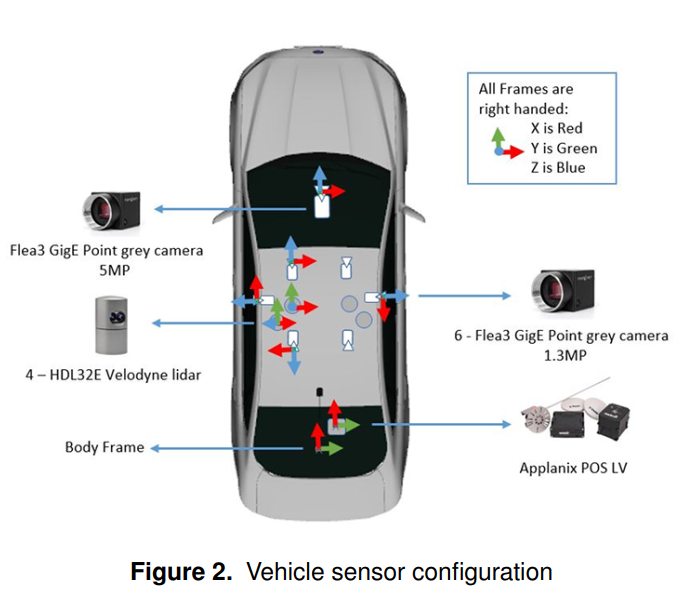 All Frames are right handed:
X is Red
Y is Green
Z is Blue

Flea3 GigE Point grey camera
5MP

4 – HDL32E Velodyne lidar

Body Frame

6 - Flea3 GigE Point grey camera
1.3MP

Applanix POS LV

**Figure 2.** Vehicle sensor configuration